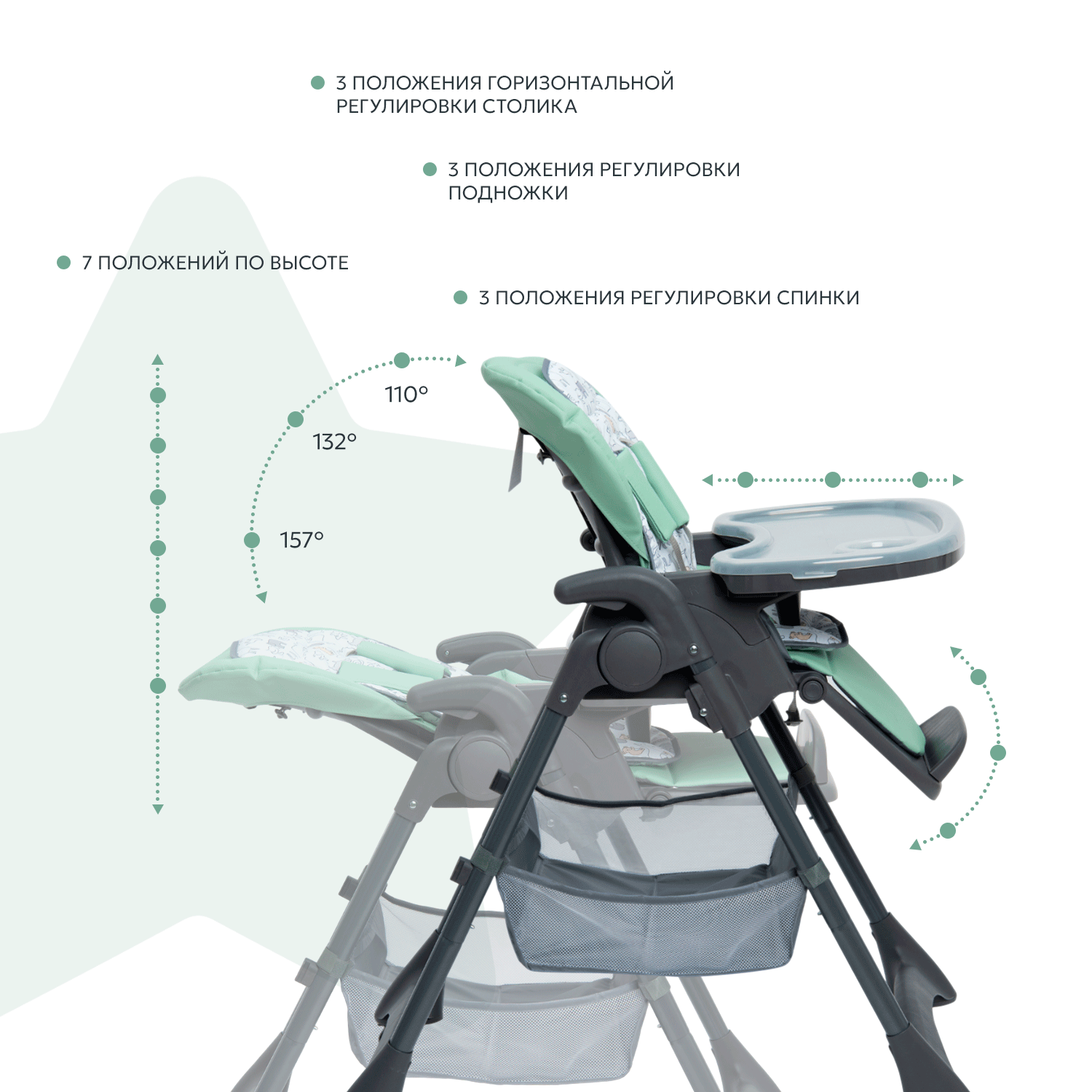 3 ПОЛОЖЕНИЯ ГОРИЗОНТАЛЬНОЙ РЕГУЛИРОВКИ СТОЛИКА

3 ПОЛОЖЕНИЯ РЕГУЛИРОВКИ ПОДНОЖКИ

7 ПОЛОЖЕНИЙ ПО ВЫСОТЕ

3 ПОЛОЖЕНИЯ РЕГУЛИРОВКИ СПИНКИ

110°

132°

157°