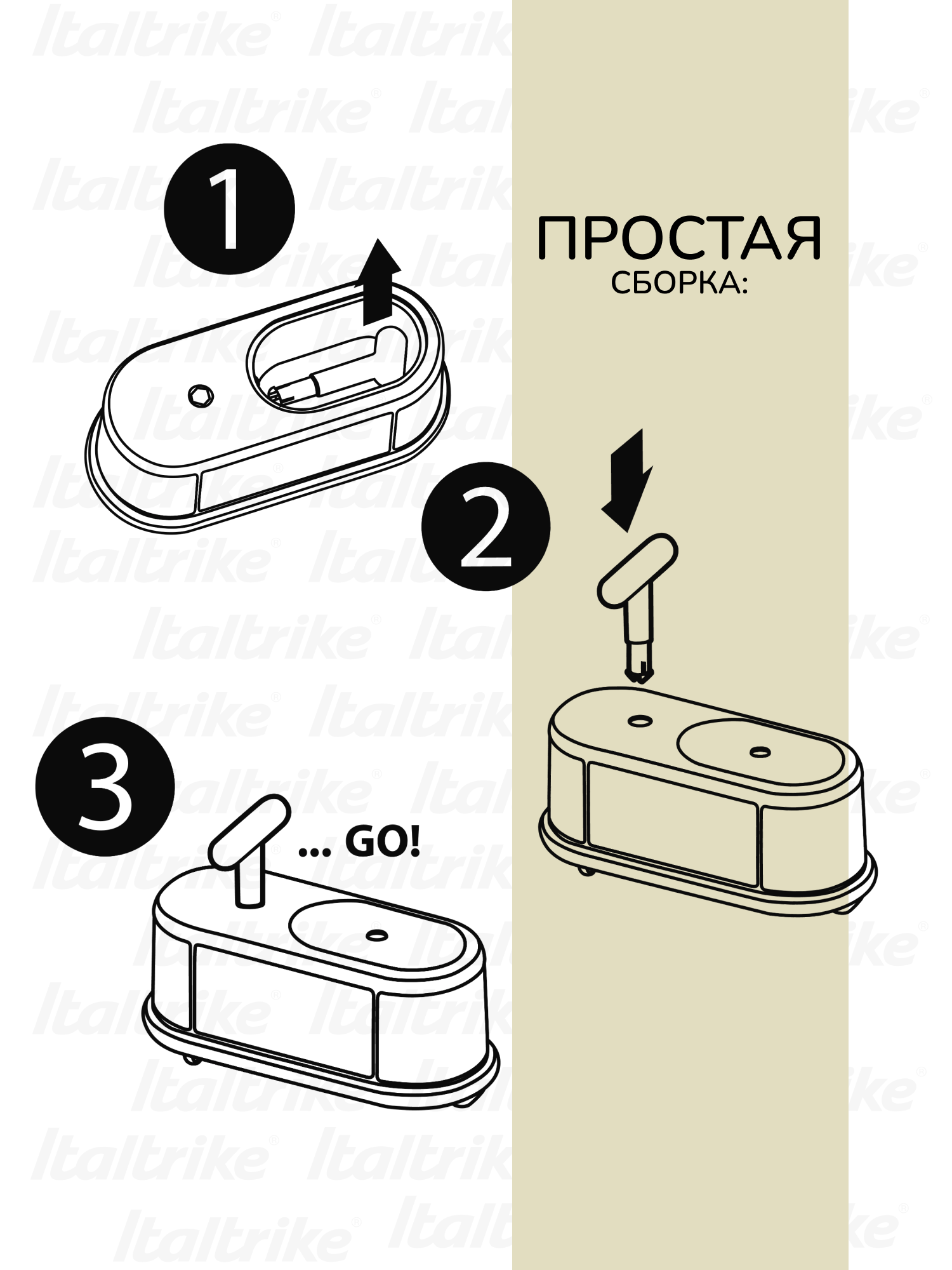 Italtrike®

1

ПРОСТАЯ
СБОРКА:

2

3

... GO!