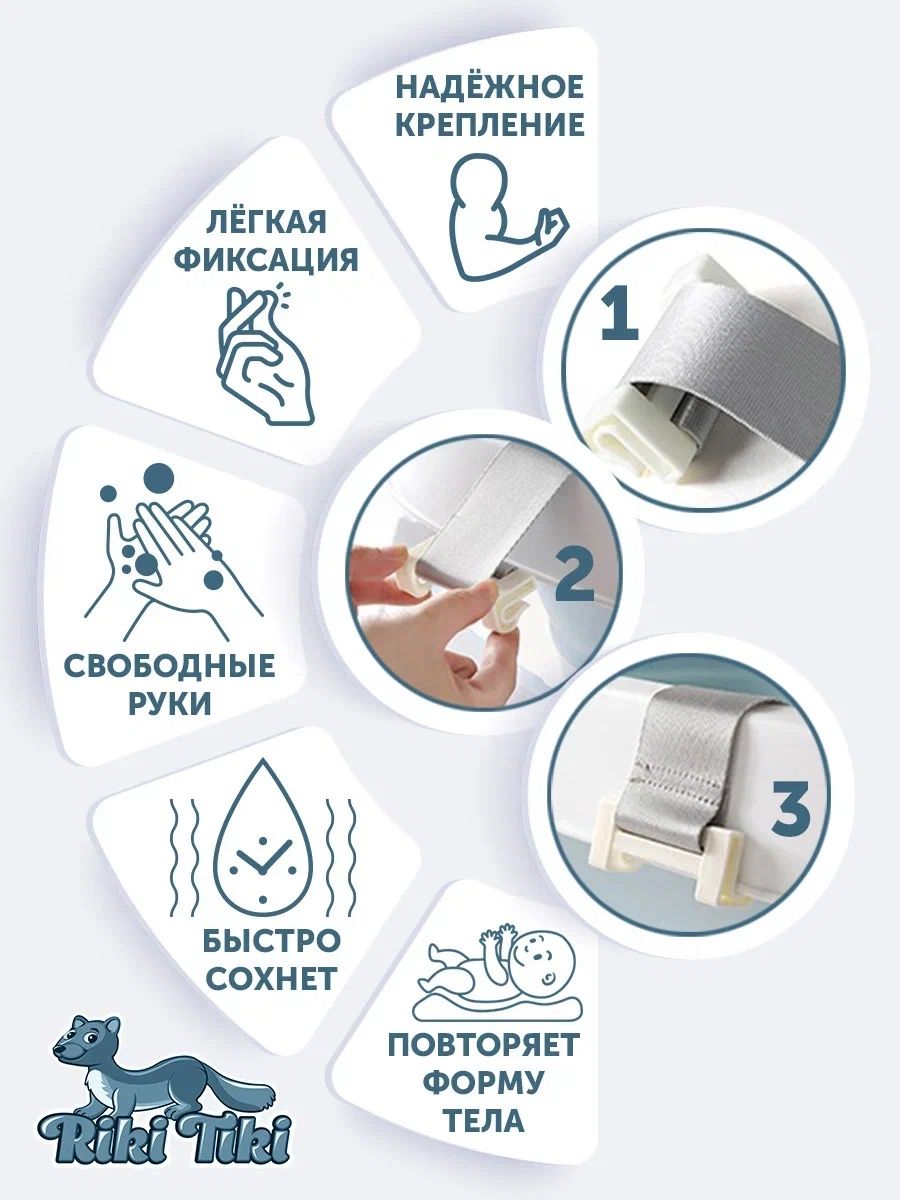 НАДЁЖНОЕ КРЕПЛЕНИЕ

ЛЁГКАЯ ФИКСАЦИЯ

1

2

СВОБОДНЫЕ РУКИ

3

БЫСТРО СОХНЕТ

ПОВТОРЯЕТ ФОРМУ ТЕЛА

Riki Tiki