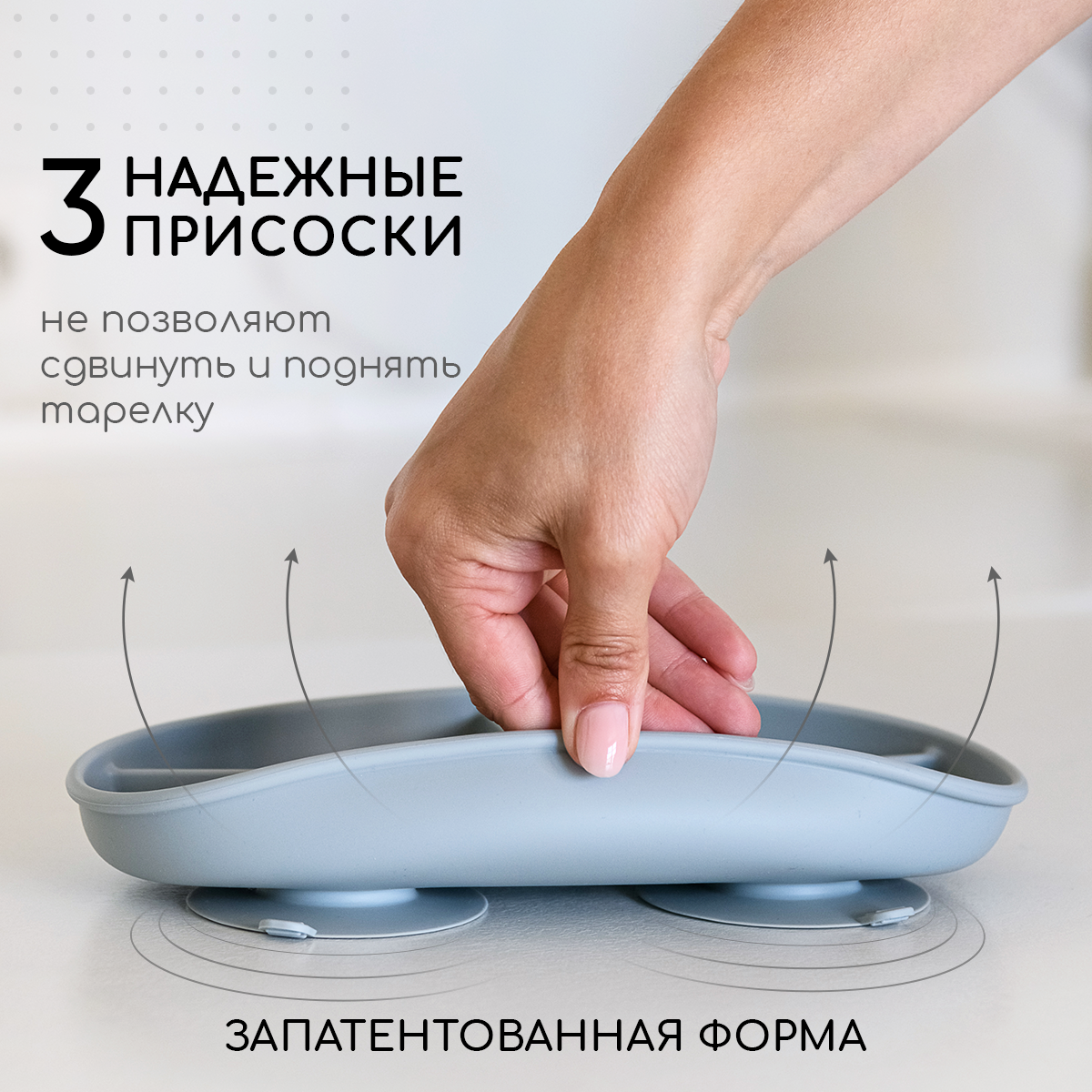 3 НАДЕЖНЫЕ ПРИСОСКИ

не позволяют сдвинуть и поднять тарелку

ЗАПАТЕНТОВАННАЯ ФОРМА