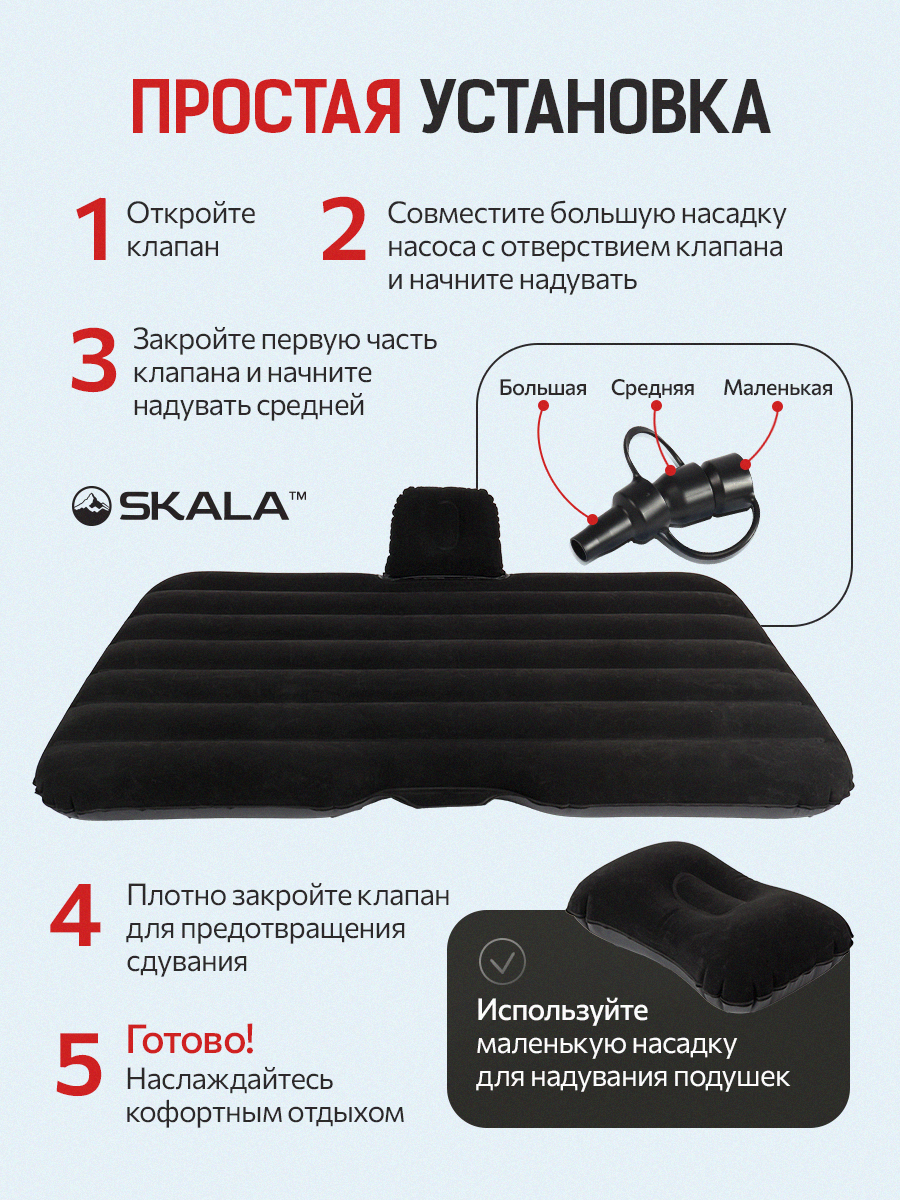 ПРОСТАЯ УСТАНОВКА

1 Откройте клапан

2 Совместите большую насадку насоса с отверствием клапана и начните надувать

3 Закройте первую часть клапана и начните надувать средней

Большая Средняя Маленькая

SKALA™

4 Плотно закройте клапан для предотвращения сдувания

5 Готово! Наслаждайтесь кофортным отдыхом

Используйте маленькую насадку для надувания подушек