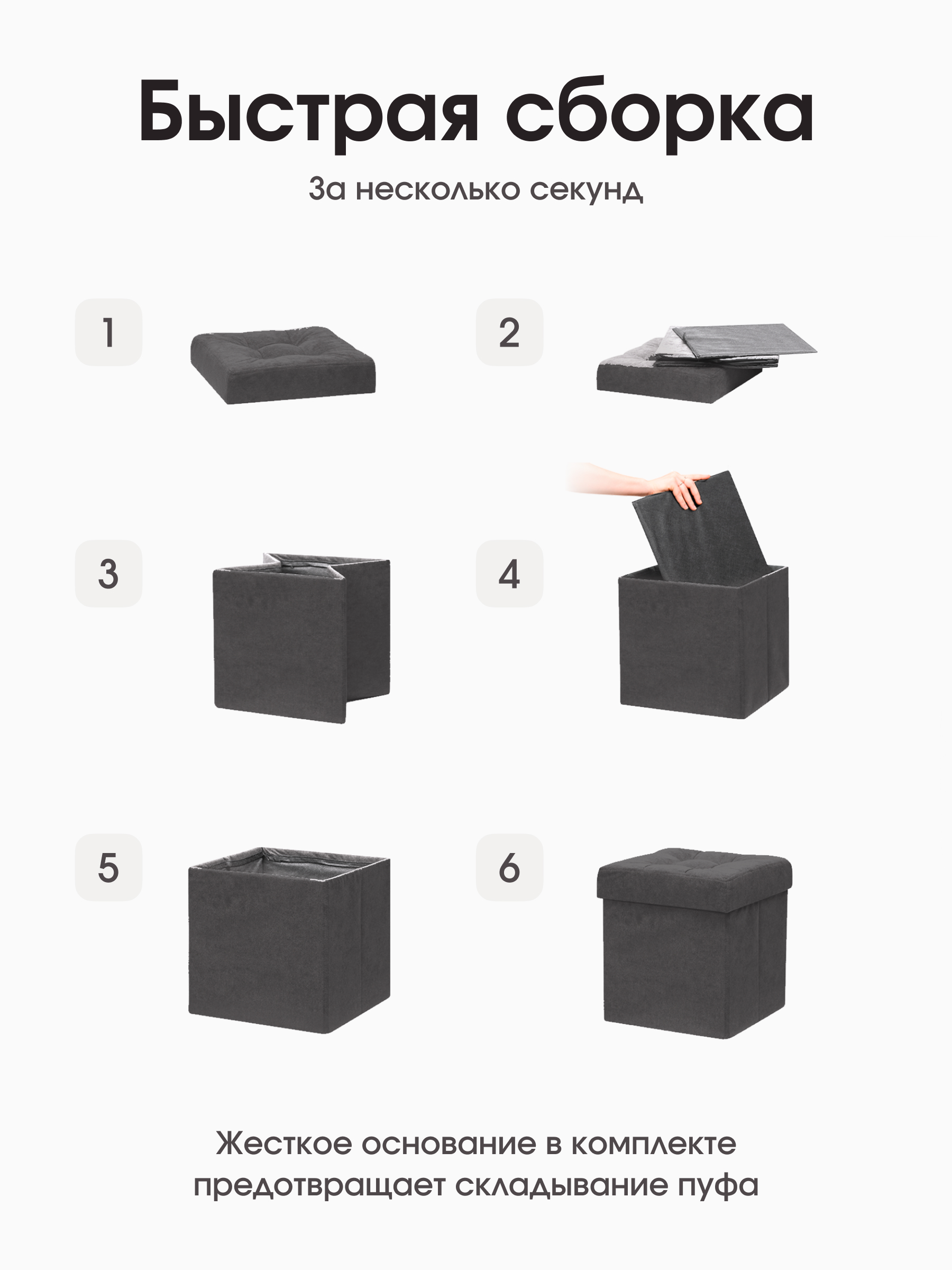 Быстрая сборка

За несколько секунд

1

2

3

4

5

6

Жесткое основание в комплекте предотвращает складывание пуфа