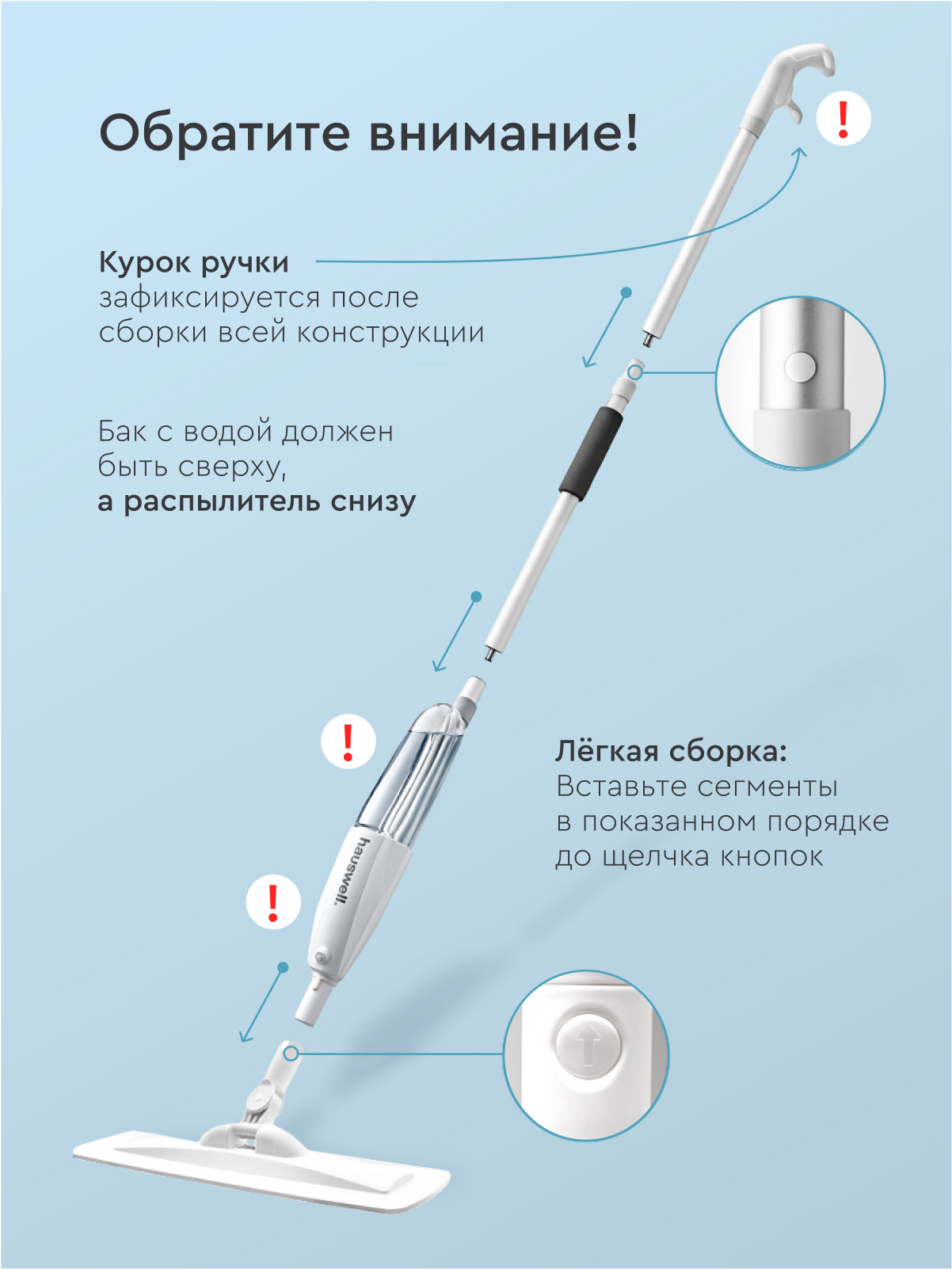 Обратите внимание!

!

Курок ручки
зафиксируется после сборки всей конструкции

Бак с водой должен быть сверху,
а распылитель снизу

!

hauswell.

!

Лёгкая сборка:
Вставьте сегменты в показанном порядке до щелчка кнопок