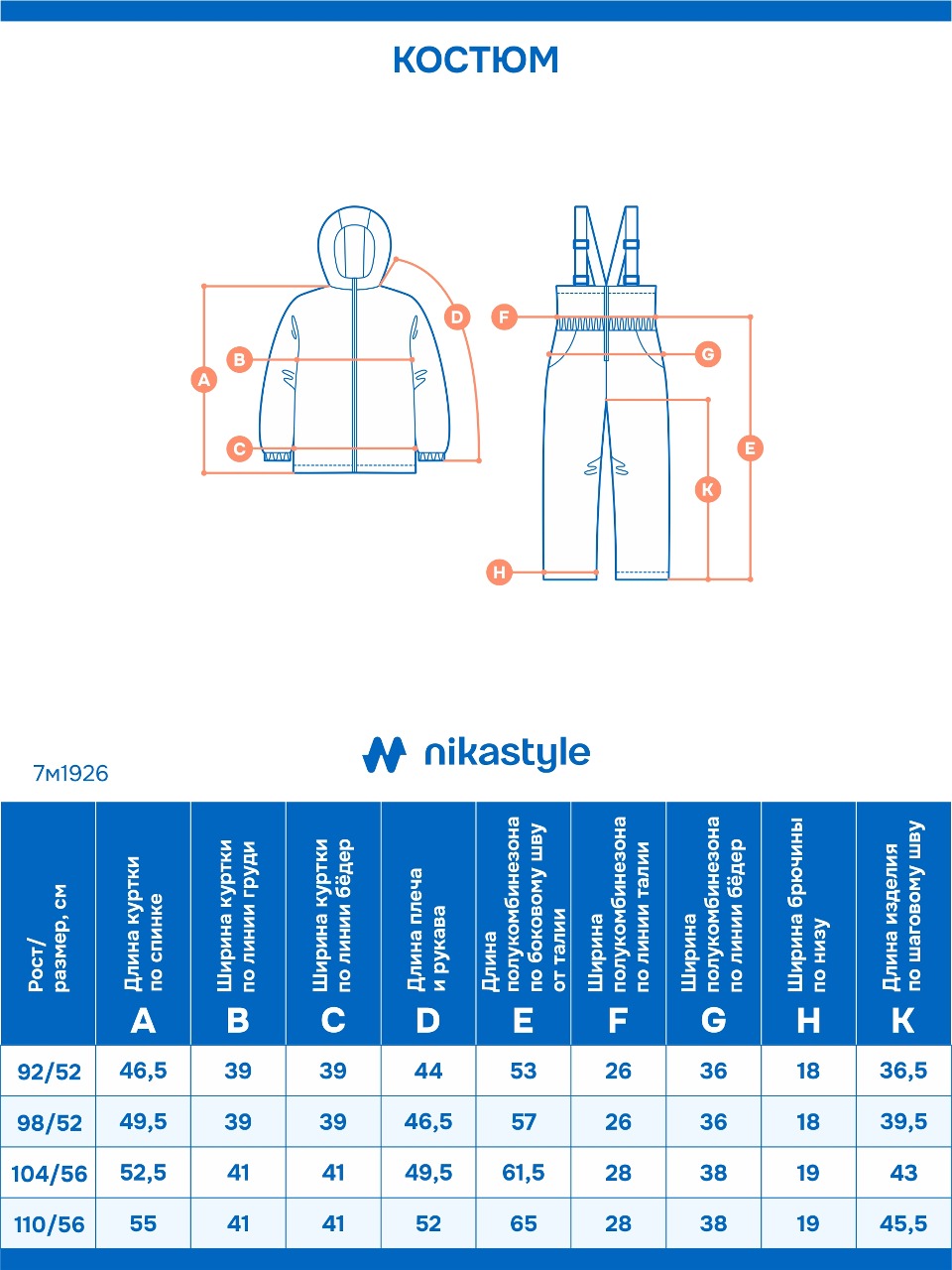 КОСТЮМ

A
B
C
D
F
G
E
K
H

nikastyle

7м1926

| Рост/ размер, см | Длина куртки по спинке A | Ширина куртки по линии груди B | Ширина куртки по линии бёдер C | Длина плеча и рукава D | Длина полукомбинезона по боковому шву от талии E | Ширина полукомбинезона по линии талии F | Ширина полукомбинезона по линии бёдер G | Ширина брючины по низу H | Длина изделия по шаговому шву K |
|---|---|---|---|---|---|---|---|---|---|
| 92/52 | 46,5 | 39 | 39 | 44 | 53 | 26 | 36 | 18 | 36,5 |
| 98/52 | 49,5 | 39 | 39 | 46,5 | 57 | 26 | 36 | 18 | 39,5 |
| 104/56 | 52,5 | 41 | 41 | 49,5 | 61,5 | 28 | 38 | 19 | 43 |
| 110/56 | 55 | 41 | 41 | 52 | 65 | 28 | 38 | 19 | 45,5 |