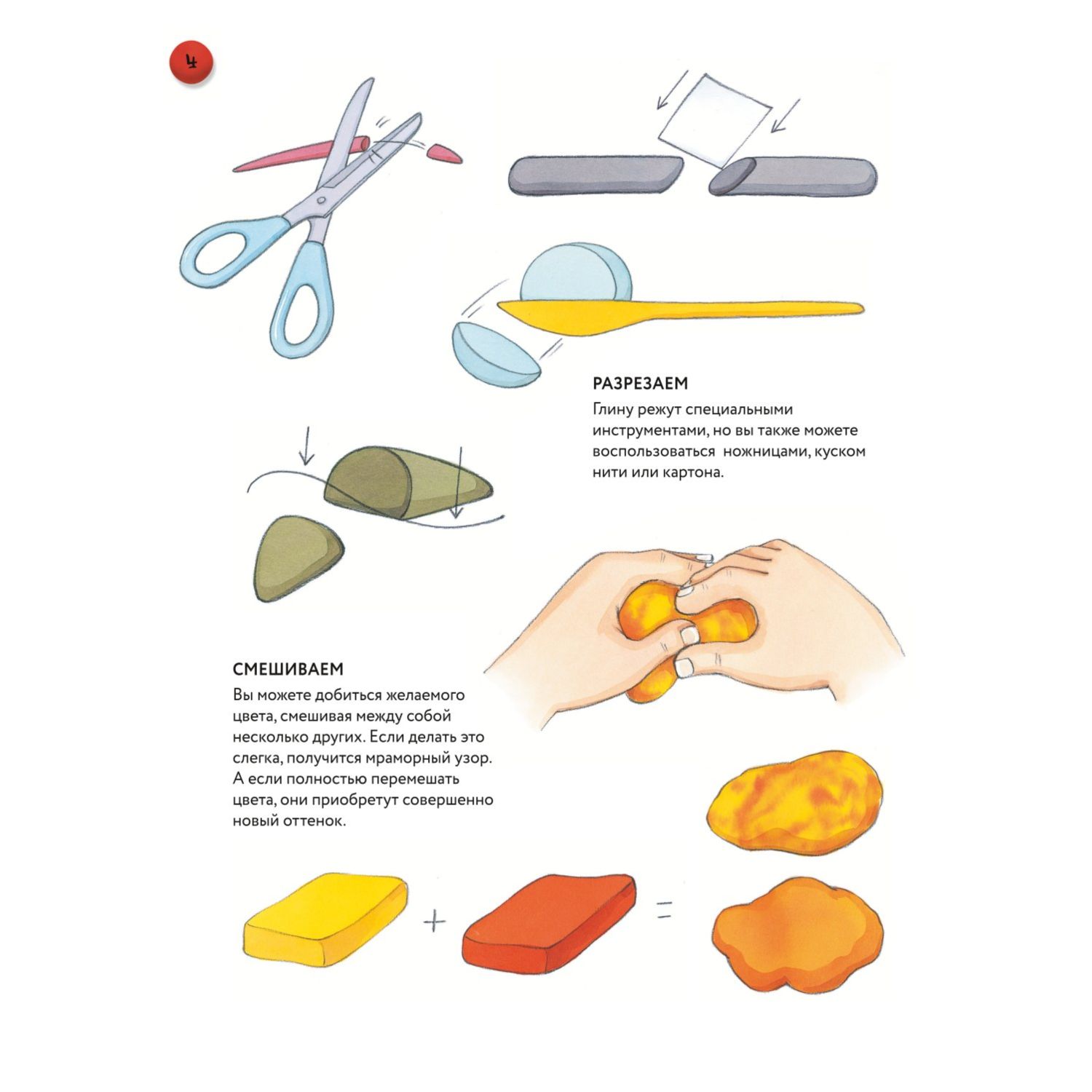 4

РАЗРЕЗАЕМ

Глину режут специальными инструментами, но вы также можете воспользоваться ножницами, куском нити или картона.

СМЕШИВАЕМ

Вы можете добиться желаемого цвета, смешивая между собой несколько других. Если делать это слегка, получится мраморный узор. А если полностью перемешать цвета, они приобретут совершенно новый оттенок.

+ =