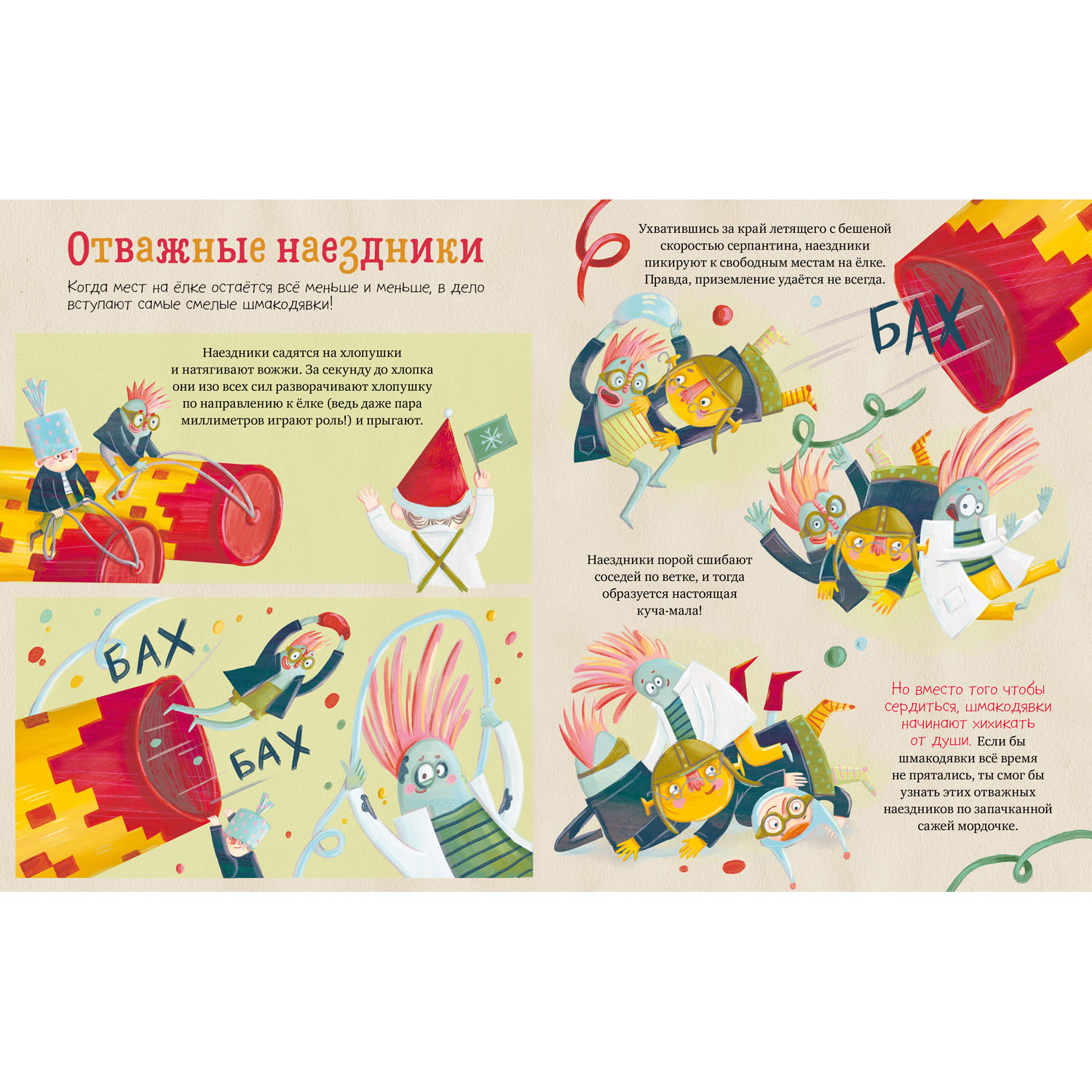 Отважные наездники

Когда мест на ёлке остаётся всё меньше и меньше, в дело вступают самые смелые шмакодявки!

Наездники садятся на хлопушки и натягивают вожжи. За секунду до хлопка они изо всех сил разворачивают хлопушку по направлению к ёлке (ведь даже пара миллиметров играют роль!) и прыгают.

БАХ

БАХ

Ухватившись за край летящего с бешеной скоростью серпантина, наездники пикируют к свободным местам на ёлке. Правда, приземление удаётся не всегда.

БАХ

Наездники порой сшибают соседей по ветке, и тогда образуется настоящая куча-мала!

Но вместо того чтобы сердиться, шмакодявки начинают хихикать от души. Если бы шмакодявки всё время не прятались, ты смог бы узнать этих отважных наездников по запачканной сажей мордочке.