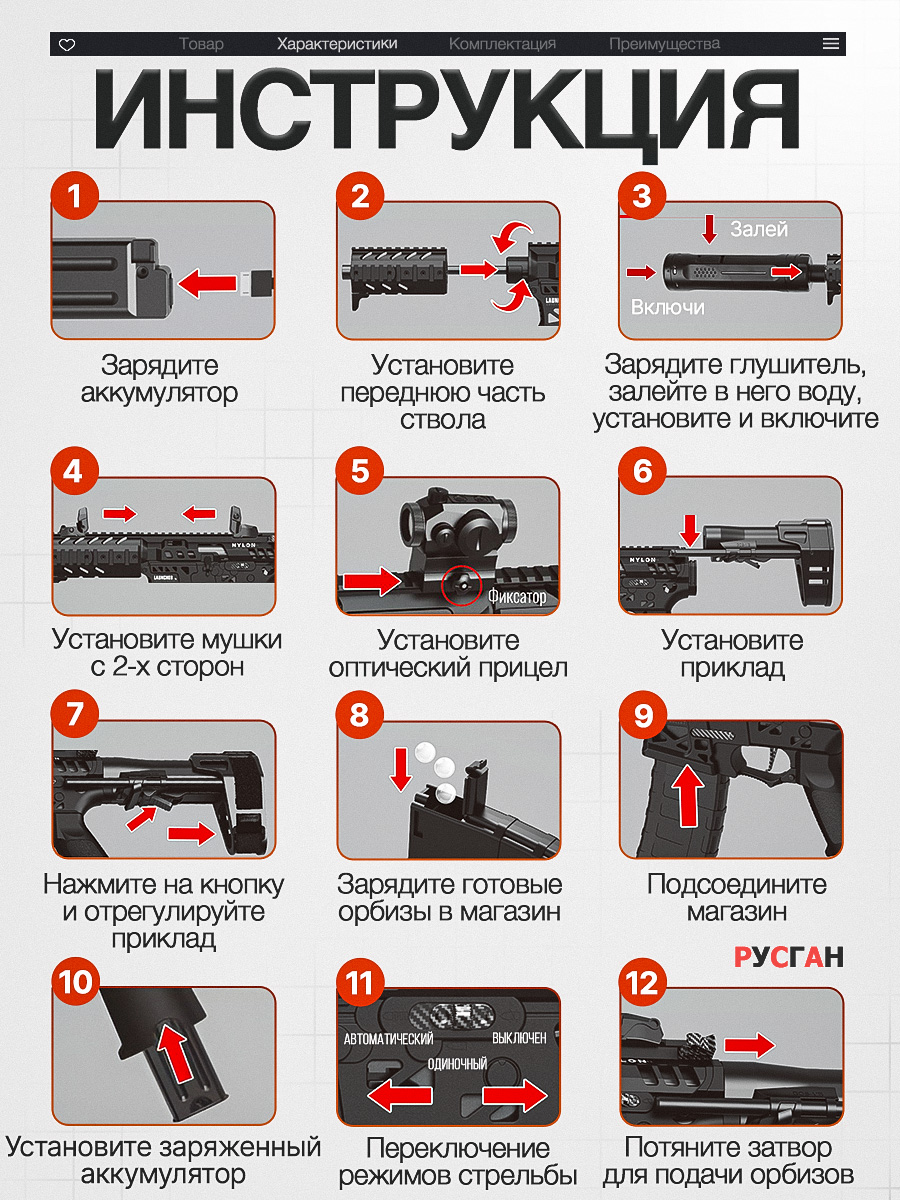 Товар Характеристики Комплектация Преимущества

ИНСТРУКЦИЯ

1
Зарядите аккумулятор

2
Установите переднюю часть ствола

3
Залей
Включи
Зарядите глушитель, залейте в него воду, установите и включите

4
NYLON
Установите мушки с 2-х сторон

5
Фиксатор
Установите оптический прицел

6
NYLON
Установите приклад

7
Нажмите на кнопку и отрегулируйте приклад

8
Зарядите готовые орбизы в магазин

9
Подсоедините магазин

РУСГАН

10
Установите заряженный аккумулятор

11
АВТОМАТИЧЕСКИЙ
ВЫКЛЮЧЕН
ОДИНОЧНЫЙ
Переключение режимов стрельбы

12
Потяните затвор для подачи орбизов