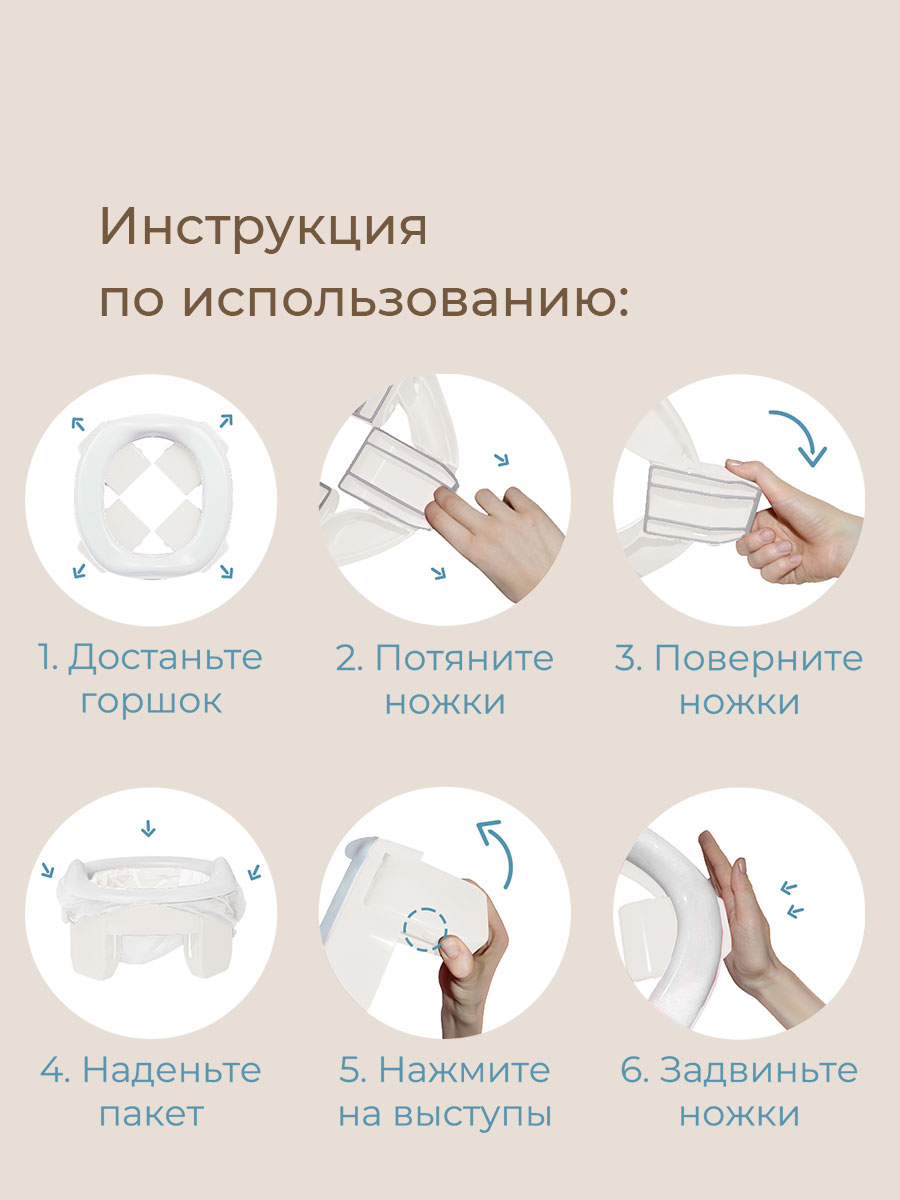 Инструкция
по использованию:

1. Достаньте горшок

2. Потяните ножки

3. Поверните ножки

4. Наденьте пакет

5. Нажмите на выступы

6. Задвиньте ножки