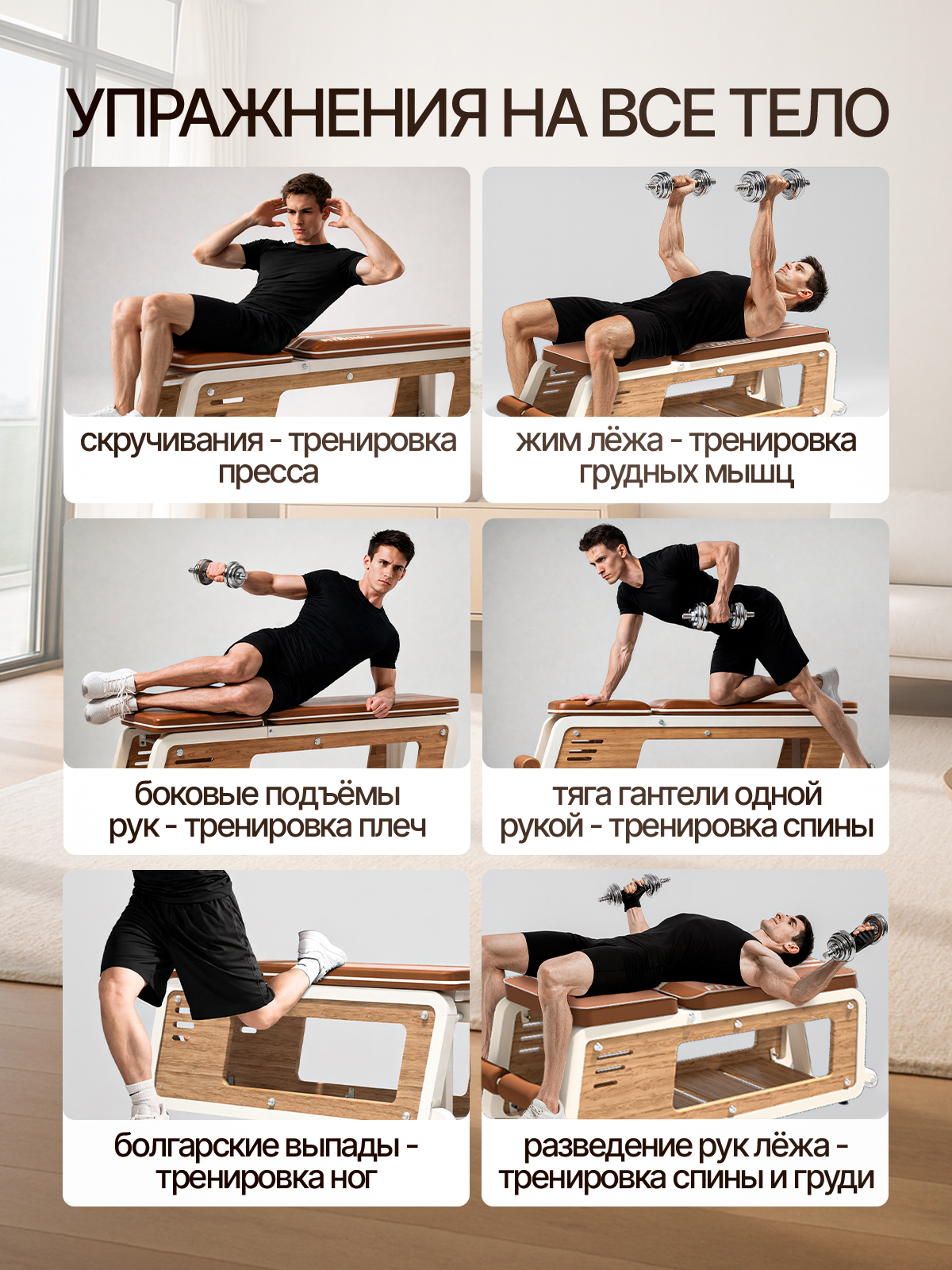 УПРАЖНЕНИЯ НА ВСЕ ТЕЛО

скручивания - тренировка пресса

жим лёжа - тренировка грудных мышц

боковые подъёмы рук - тренировка плеч

тяга гантели одной рукой - тренировка спины

болгарские выпады - тренировка ног

разведение рук лёжа - тренировка спины и груди