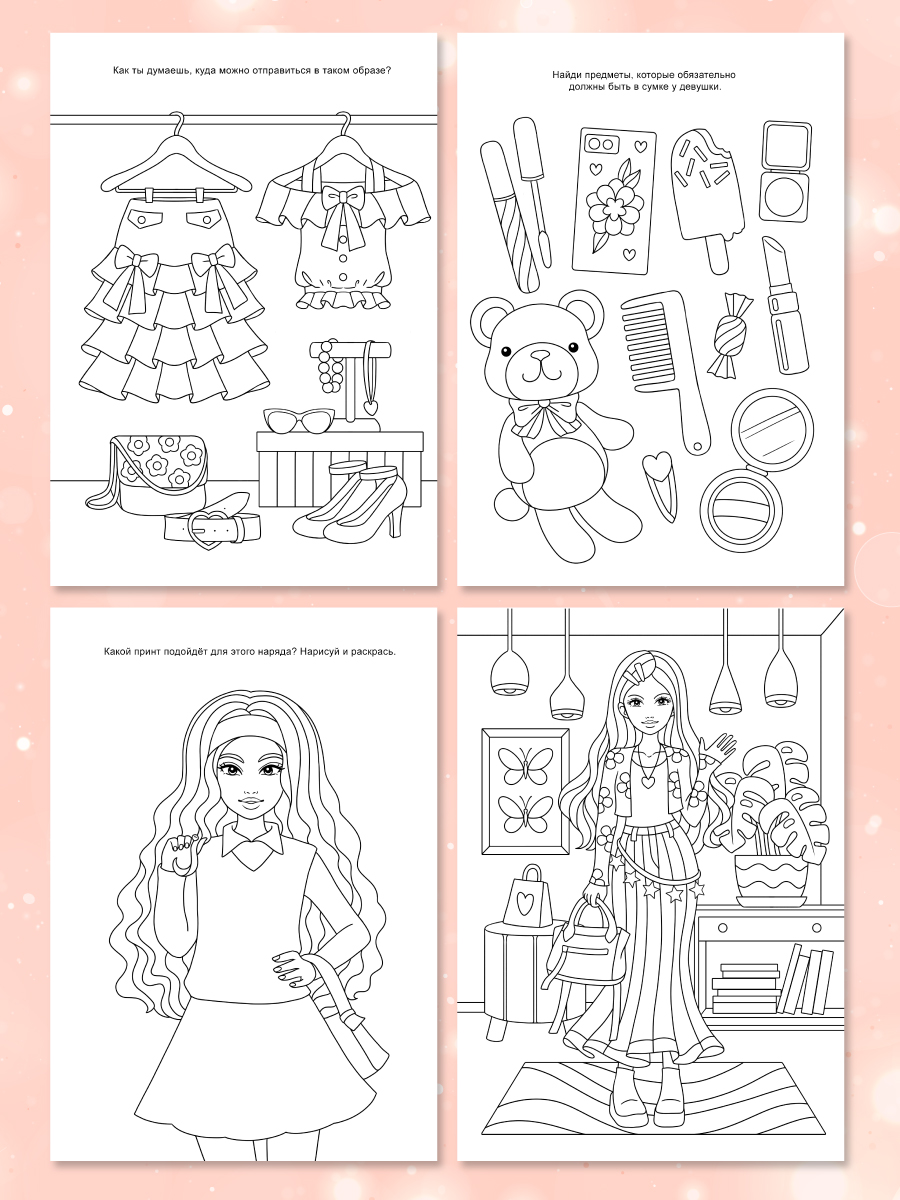 Как ты думаешь, куда можно отправиться в таком образе?

Найди предметы, которые обязательно должны быть в сумке у девушки.

Какой принт подойдёт для этого наряда? Нарисуй и раскрась.