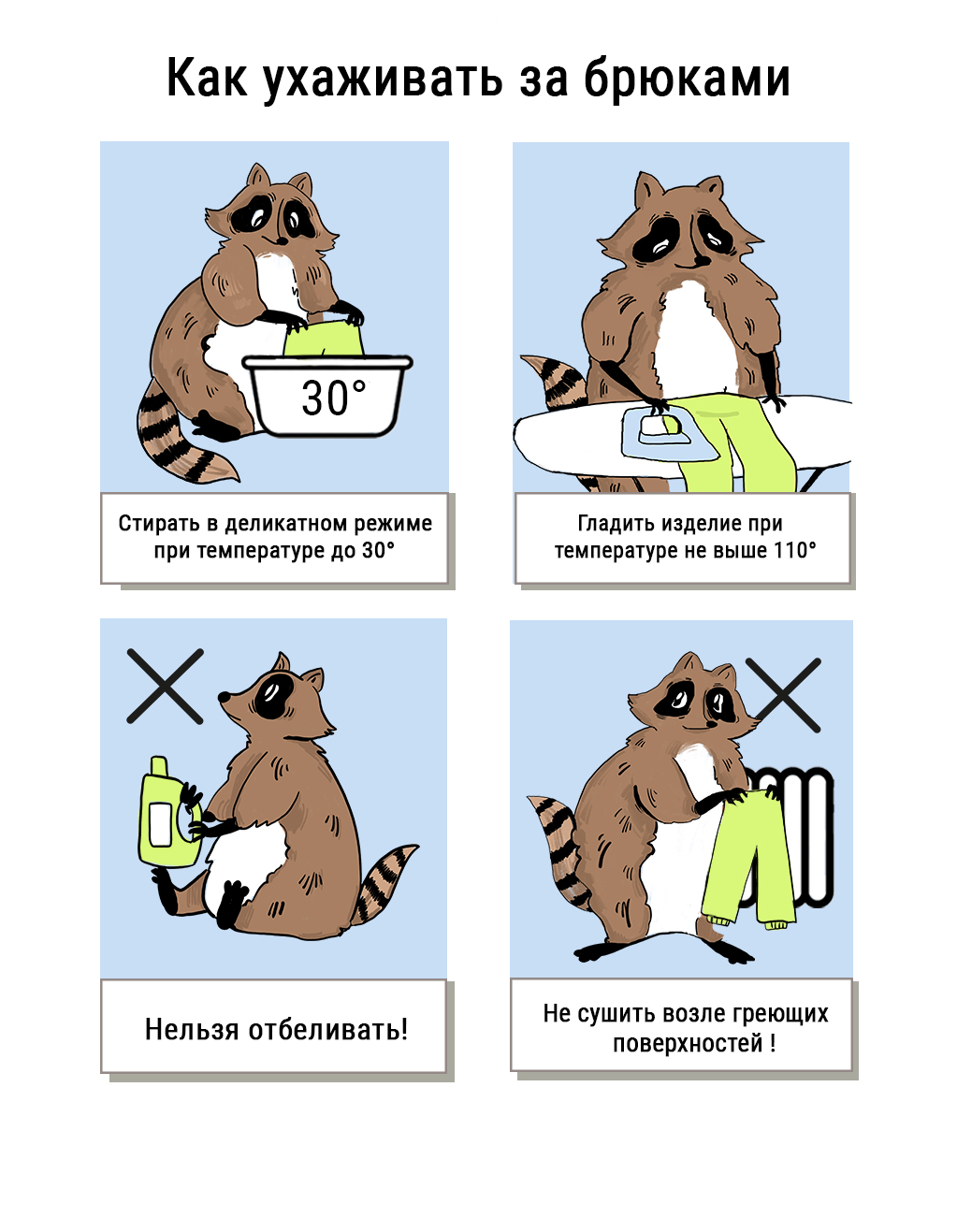 Как ухаживать за брюками

30°

Стирать в деликатном режиме при температуре до 30°

Гладить изделие при температуре не выше 110°

Нельзя отбеливать!

Не сушить возле греющих поверхностей !