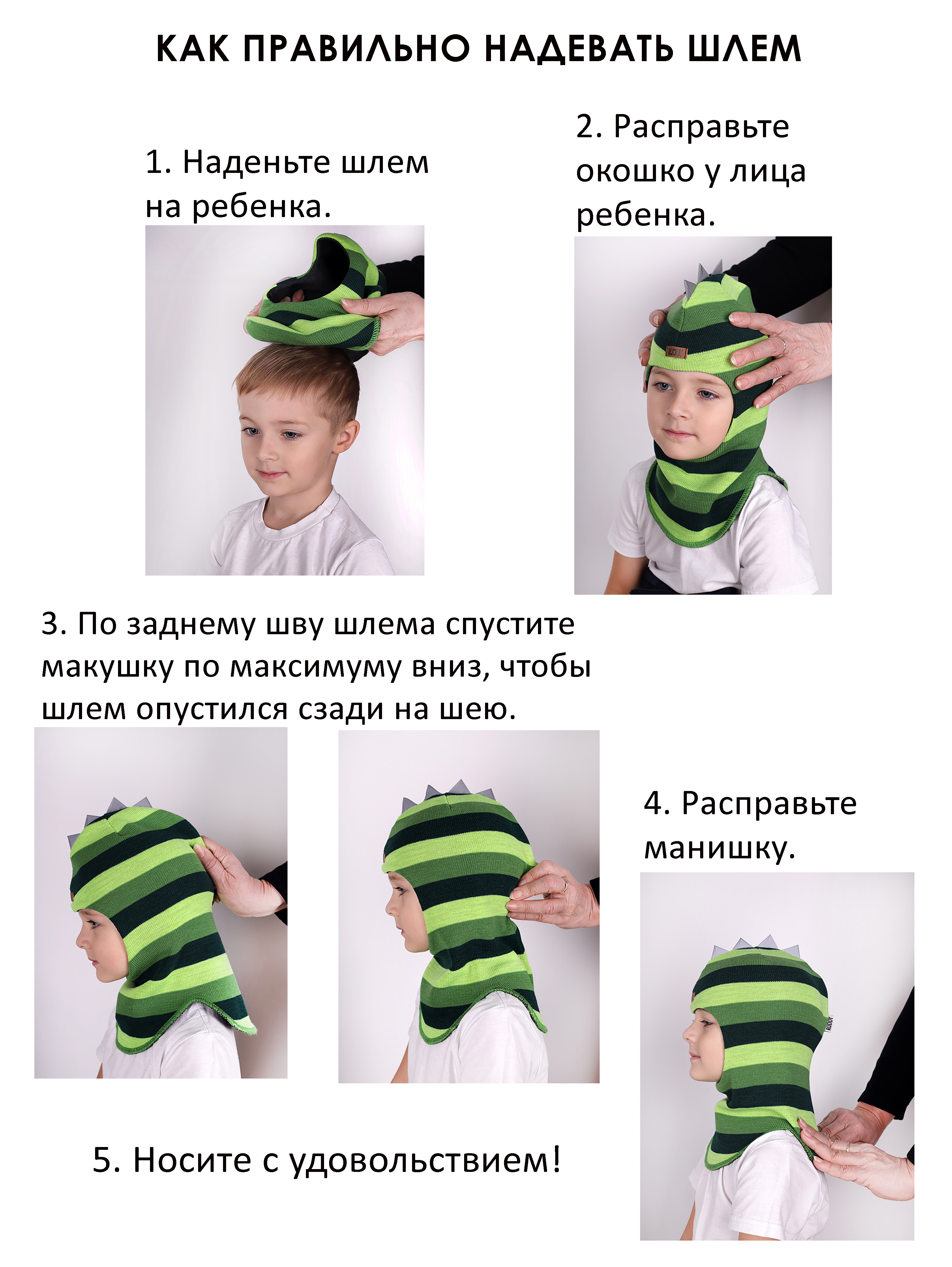 КАК ПРАВИЛЬНО НАДЕВАТЬ ШЛЕМ

1. Наденьте шлем на ребенка.

2. Расправьте окошко у лица ребенка.

3. По заднему шву шлема спустите макушку по максимуму вниз, чтобы шлем опустился сзади на шею.

4. Расправьте манишку.

5. Носите с удовольствием!