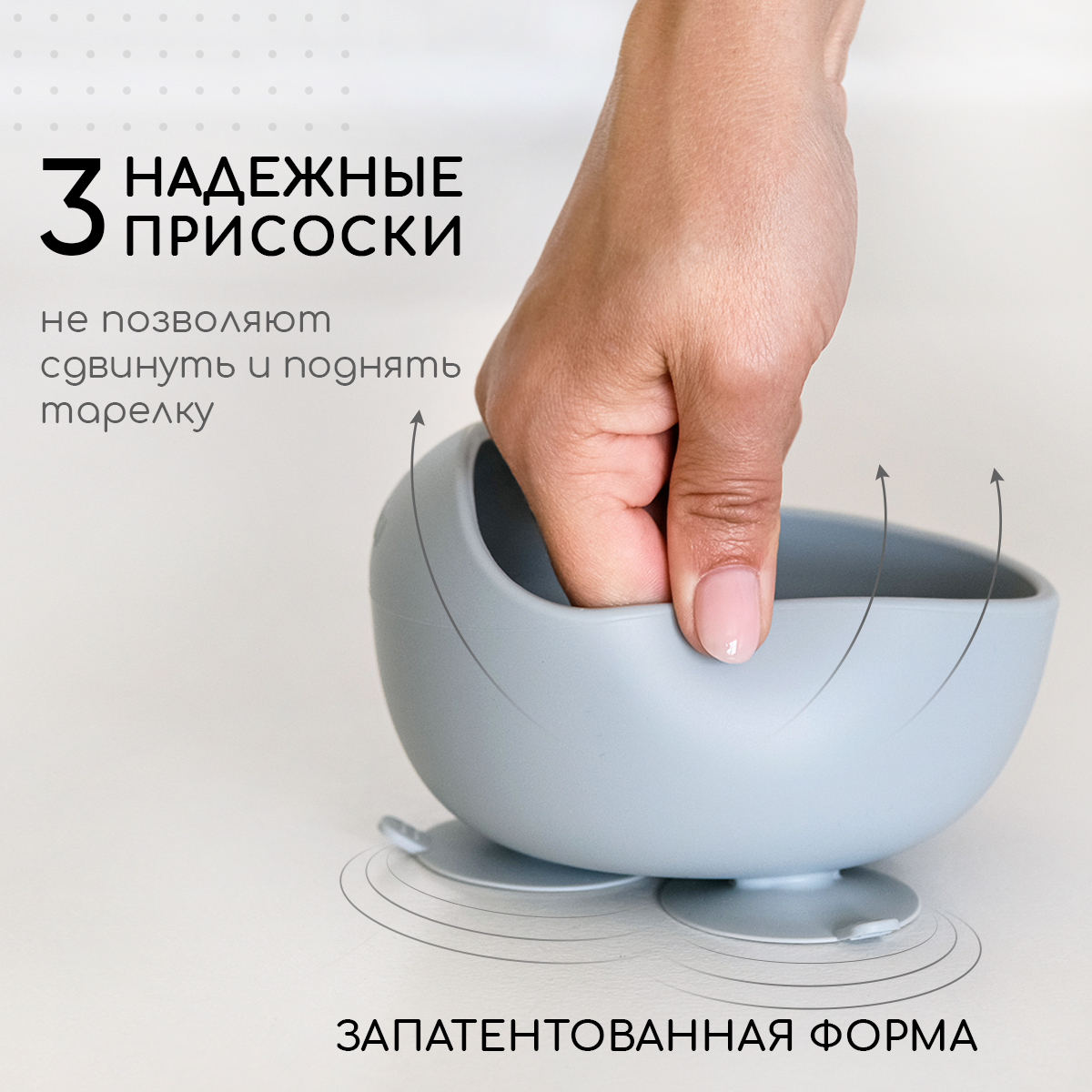 3 НАДЕЖНЫЕ ПРИСОСКИ

не позволяют сдвинуть и поднять тарелку

ЗАПАТЕНТОВАННАЯ ФОРМА