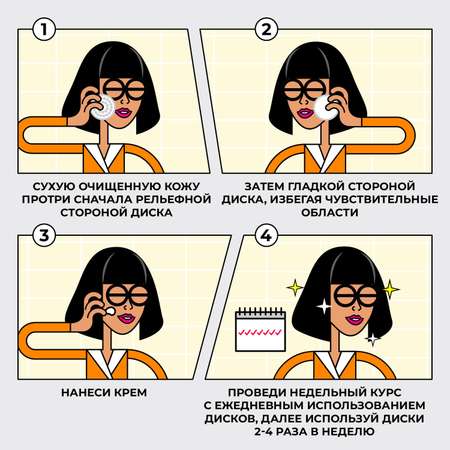 1

СУХУЮ ОЧИЩЕННУЮ КОЖУ ПРОТРИ СНАЧАЛА РЕЛЬЕФНОЙ СТОРОНОЙ ДИСКА

2

ЗАТЕМ ГЛАДКОЙ СТОРОНОЙ ДИСКА, ИЗБЕГАЯ ЧУВСТВИТЕЛЬНЫЕ ОБЛАСТИ

3

НАНЕСИ КРЕМ

4

ПРОВЕДИ НЕДЕЛЬНЫЙ КУРС С ЕЖЕДНЕВНЫМ ИСПОЛЬЗОВАНИЕМ ДИСКОВ, ДАЛЕЕ ИСПОЛЬЗУЙ ДИСКИ 2-4 РАЗА В НЕДЕЛЮ