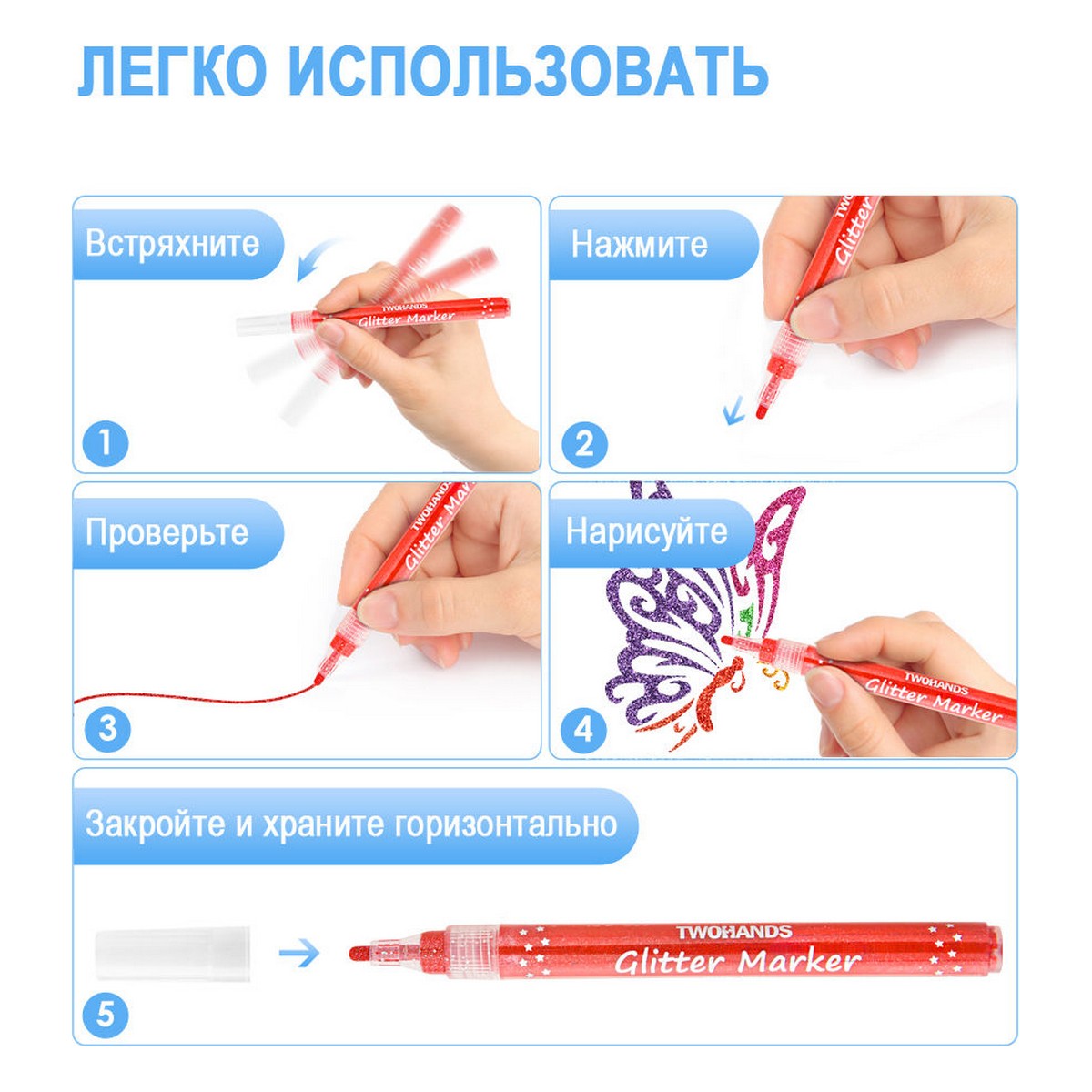 ЛЕГКО ИСПОЛЬЗОВАТЬ

Встряхните

TWOHANDS
Glitter Marker

1

Нажмите

TWOHANDS
Glitter

2

Проверьте

TWOHANDS
Glitter Marker

3

Нарисуйте

TWOHANDS
Glitter Marker

4

Закройте и храните горизонтально

TWOHANDS
Glitter Marker

5