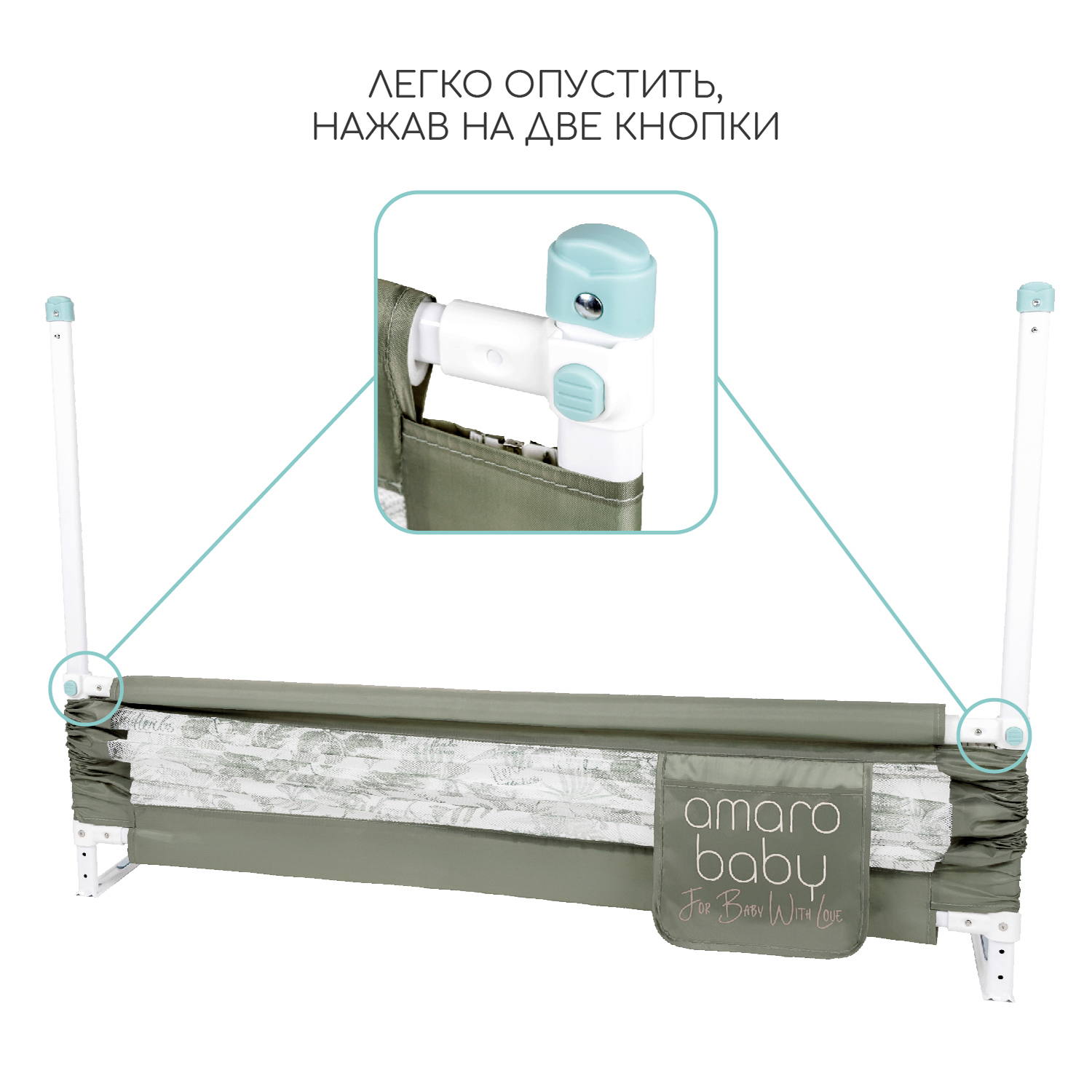 ЛЕГКО ОПУСТИТЬ, НАЖАВ НА ДВЕ КНОПКИ

amaro baby
For Baby With Love