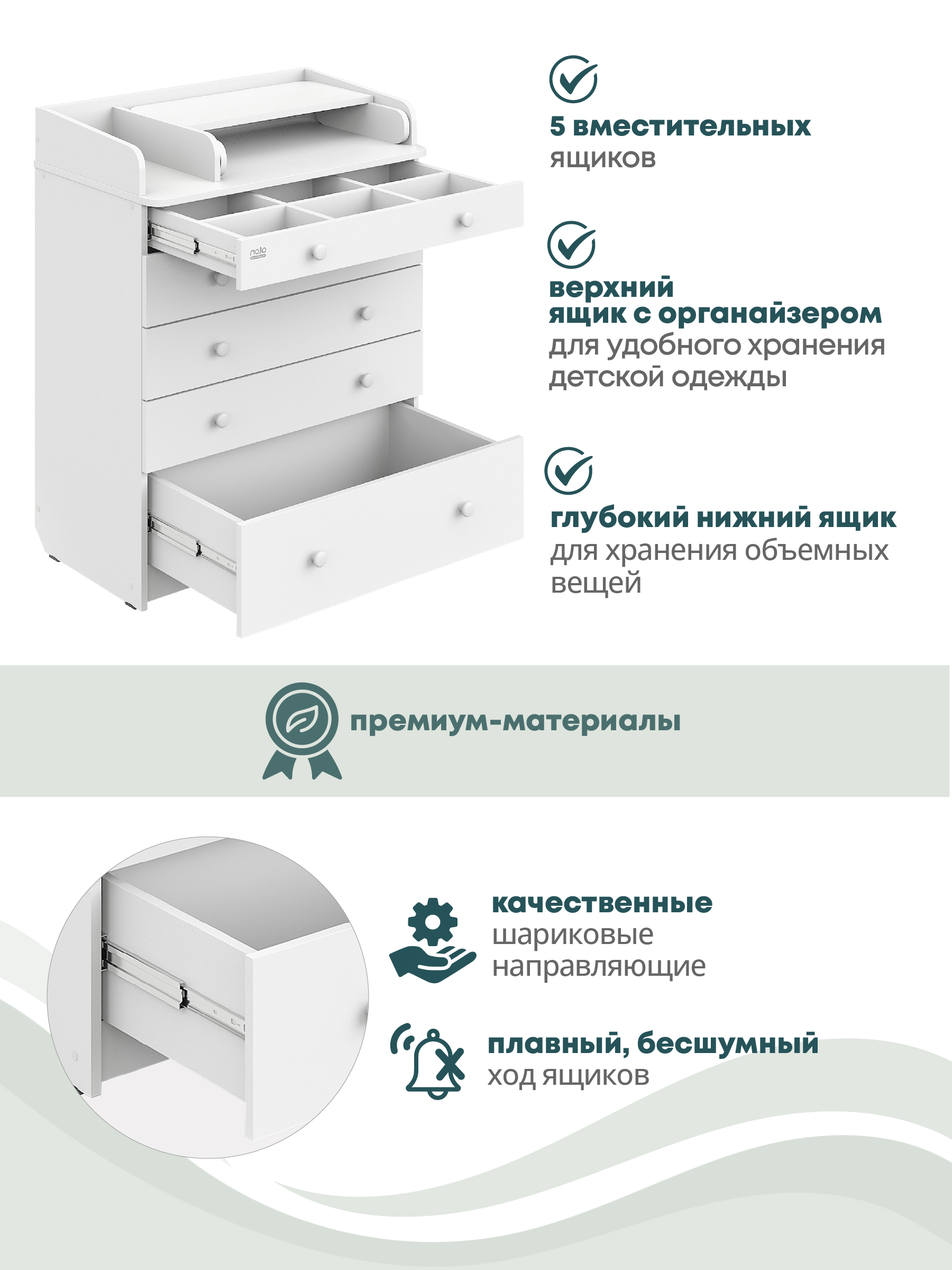 5 вместительных ящиков

верхний ящик с органайзером для удобного хранения детской одежды

глубокий нижний ящик для хранения объемных вещей

премиум-материалы

качественные шариковые направляющие

плавный, бесшумный ход ящиков