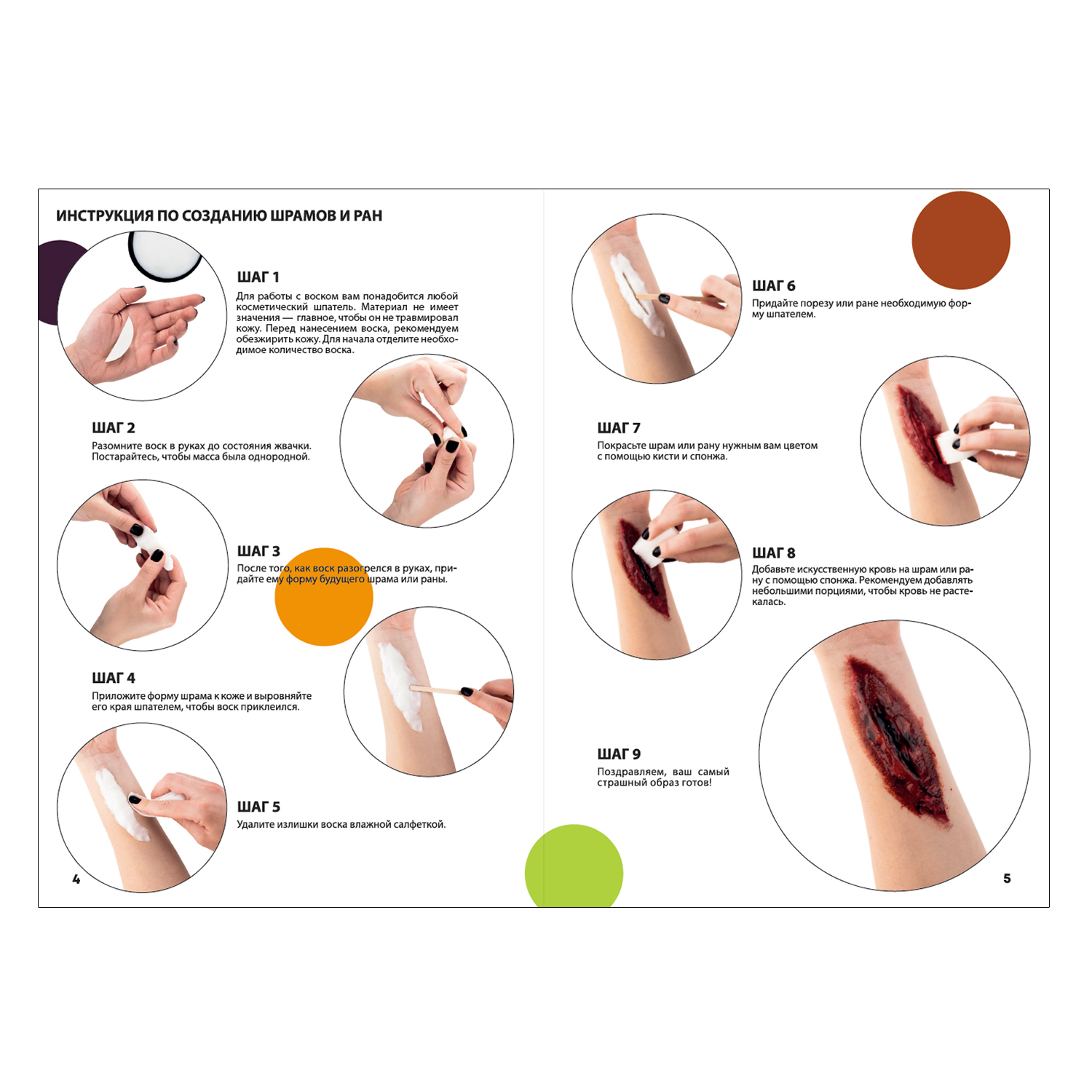 ИНСТРУКЦИЯ ПО СОЗДАНИЮ ШРАМОВ И РАН

ШАГ 1
Для работы с воском вам понадобится любой косметический шпатель. Материал не имеет значения — главное, чтобы он не травмировал кожу. Перед нанесением воска, рекомендуем обезжирить кожу. Для начала отделите необходимое количество воска.

ШАГ 2
Разомните воск в руках до состояния жвачки. Постарайтесь, чтобы масса была однородной.

ШАГ 3
После того, как воск разогрелся в руках, придайте ему форму будущего шрама или раны.

ШАГ 4
Приложите форму шрама к коже и выровняйте его края шпателем, чтобы воск приклеился.

ШАГ 5
Удалите излишки воска влажной салфеткой.

4

ШАГ 6
Придайте порезу или ране необходимую форму шпателем.

ШАГ 7
Покрасьте шрам или рану нужным вам цветом с помощью кисти и спонжа.

ШАГ 8
Добавьте искусственную кровь на шрам или рану с помощью спонжа. Рекомендуем добавлять небольшими порциями, чтобы кровь не растекалась.

ШАГ 9
Поздравляем, ваш самый страшный образ готов!

5