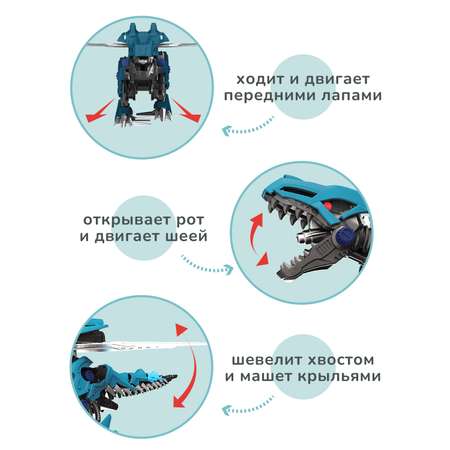 ходит и двигает передними лапами

открывает рот и двигает шеей

шевелит хвостом и машет крыльями