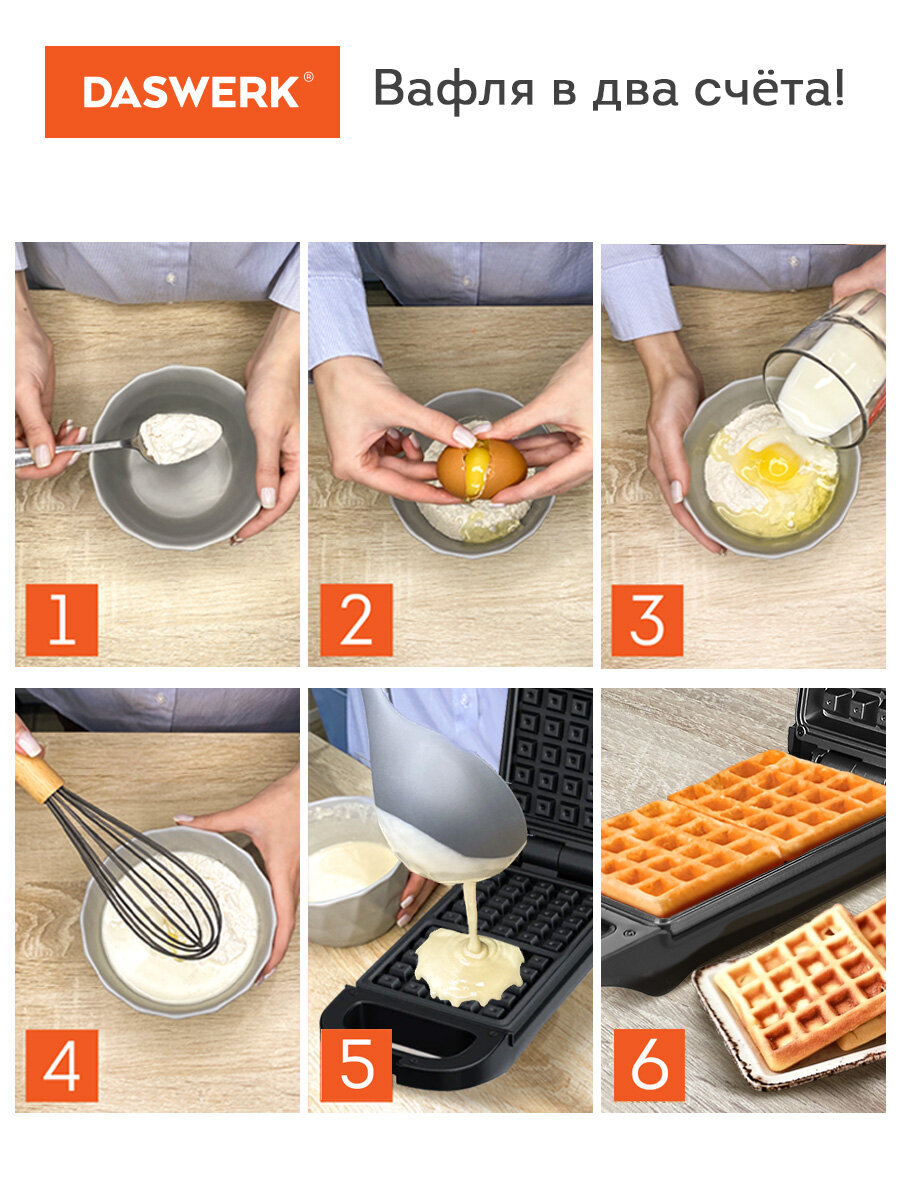 DASWERK®

Вафля в два счёта!

1

2

3

4

5

6