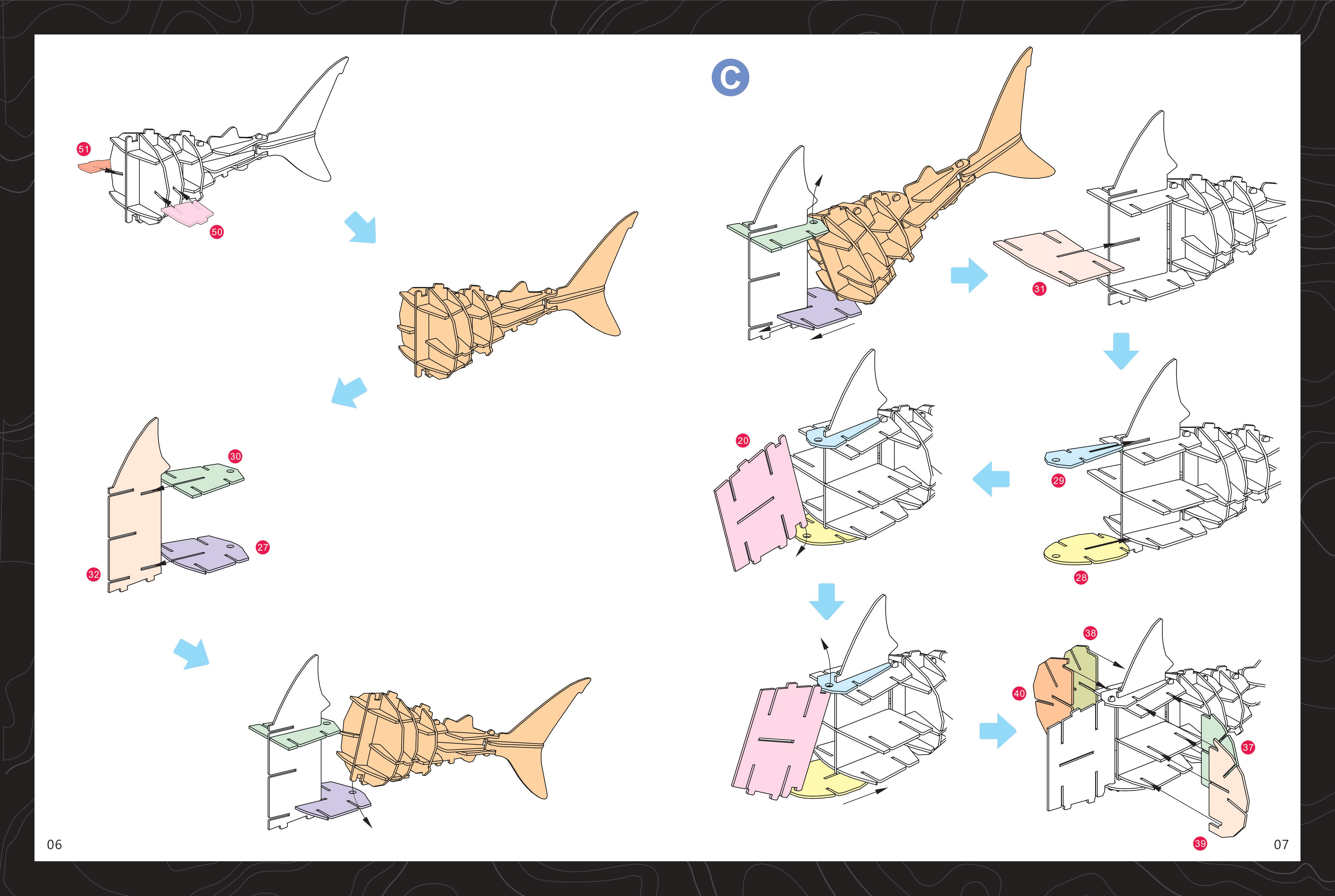 51

50

30

27

32

06

C

31

20

29

28

38

40

37

39

07