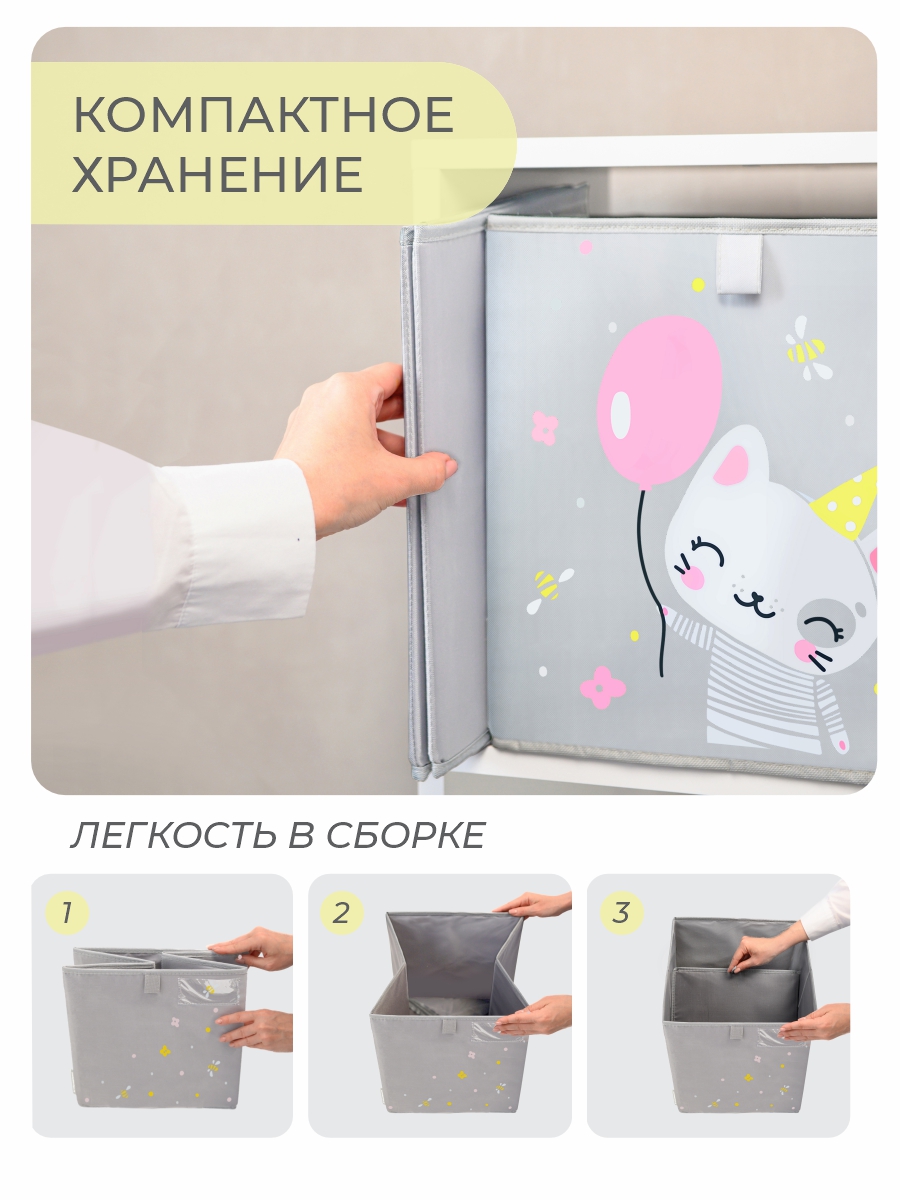 КОМПАКТНОЕ ХРАНЕНИЕ

ЛЕГКОСТЬ В СБОРКЕ

1

2

3