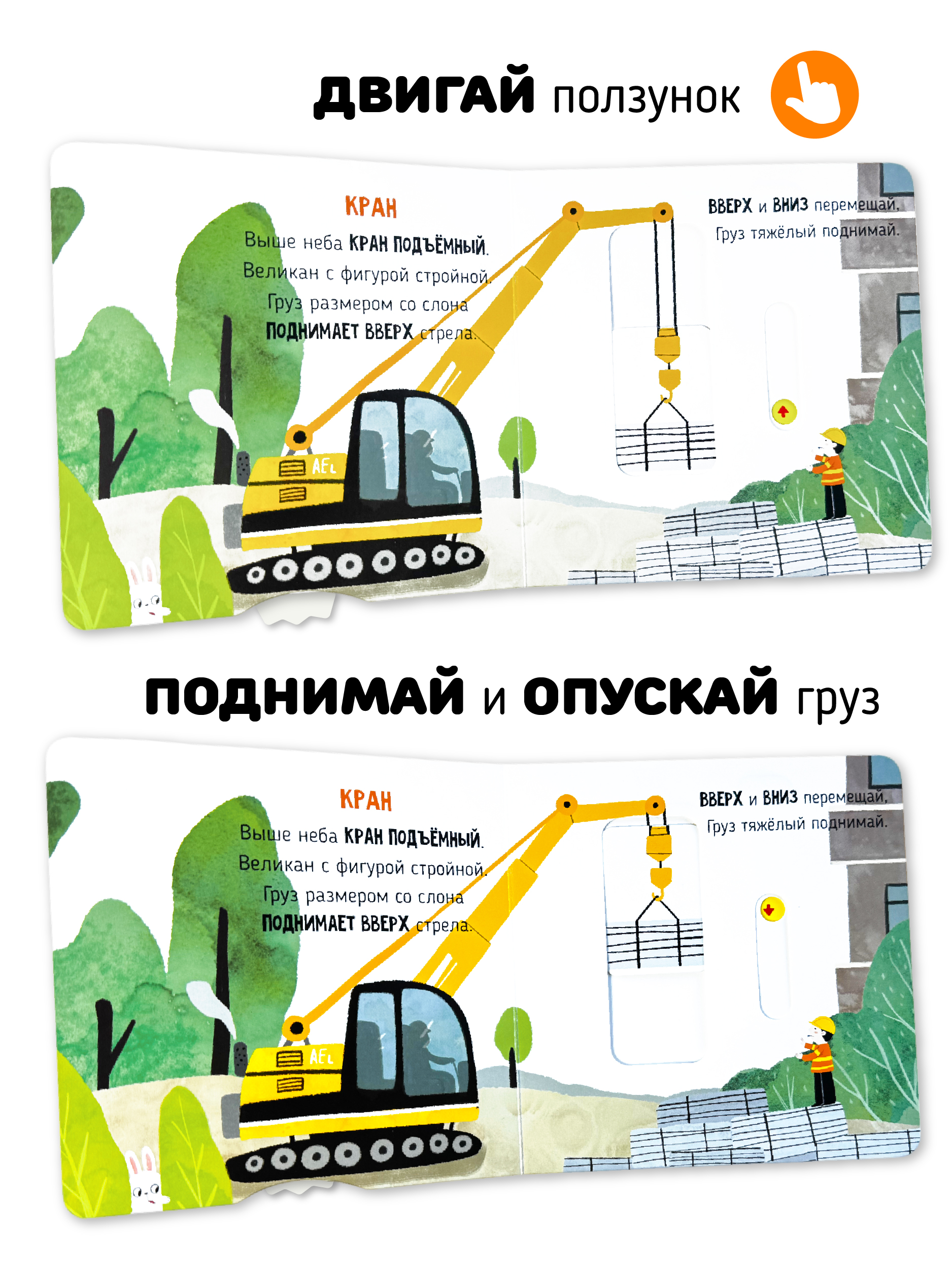 ДВИГАЙ ползунок

КРАН

Выше неба КРАН ПОДЪЁМНЫЙ.
Великан с фигурой стройной.
Груз размером со слона
ПОДНИМАЕТ ВВЕРХ стрела.

ВВЕРХ и ВНИЗ перемещай.
Груз тяжёлый поднимай.

AEL

ПОДНИМАЙ и ОПУСКАЙ груз

КРАН

Выше неба КРАН ПОДЪЁМНЫЙ.
Великан с фигурой стройной.
Груз размером со слона
ПОДНИМАЕТ ВВЕРХ стрела.

ВВЕРХ и ВНИЗ перемещай.
Груз тяжёлый поднимай.

AEL