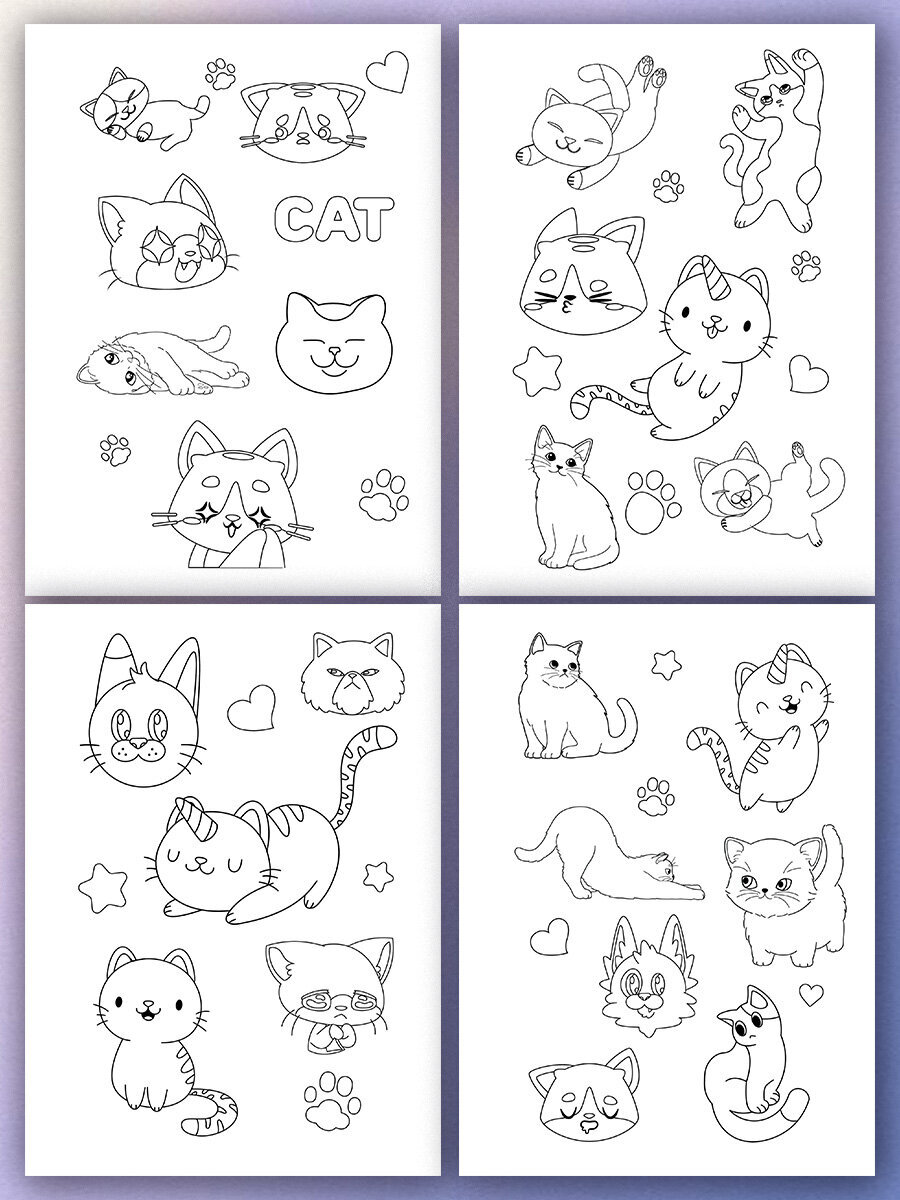 CAT