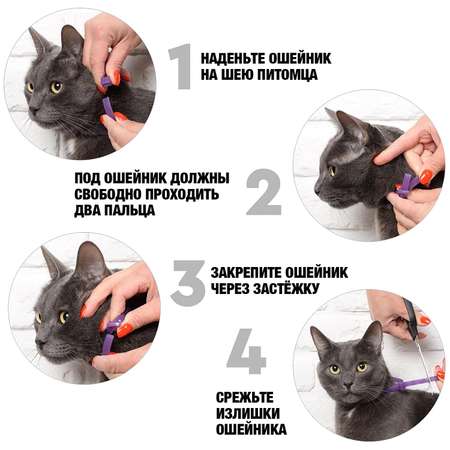 1 НАДЕНЬТЕ ОШЕЙНИК НА ШЕЮ ПИТОМЦА

ПОД ОШЕЙНИК ДОЛЖНЫ СВОБОДНО ПРОХОДИТЬ ДВА ПАЛЬЦА 2

3 ЗАКРЕПИТЕ ОШЕЙНИК ЧЕРЕЗ ЗАСТЁЖКУ

4

СРЕЖЬТЕ ИЗЛИШКИ ОШЕЙНИКА