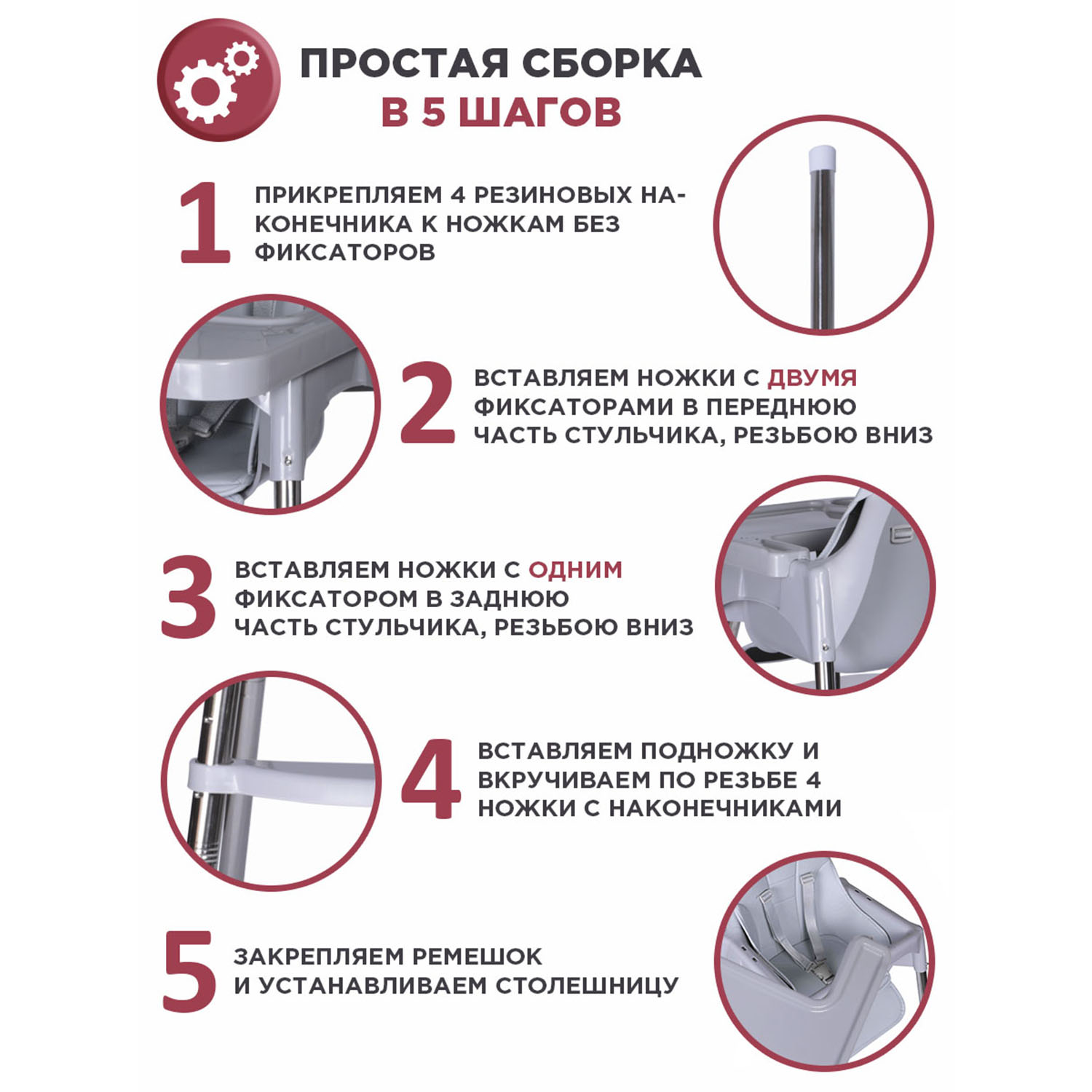 ПРОСТАЯ СБОРКА
В 5 ШАГОВ

1 ПРИКРЕПЛЯЕМ 4 РЕЗИНОВЫХ НАКОНЕЧНИКА К НОЖКАМ БЕЗ ФИКСАТОРОВ

2 ВСТАВЛЯЕМ НОЖКИ С ДВУМЯ ФИКСАТОРАМИ В ПЕРЕДНЮЮ ЧАСТЬ СТУЛЬЧИКА, РЕЗЬБОЮ ВНИЗ

3 ВСТАВЛЯЕМ НОЖКИ С ОДНИМ ФИКСАТОРОМ В ЗАДНЮЮ ЧАСТЬ СТУЛЬЧИКА, РЕЗЬБОЮ ВНИЗ

4 ВСТАВЛЯЕМ ПОДНОЖКУ И ВКРУЧИВАЕМ ПО РЕЗЬБЕ 4 НОЖКИ С НАКОНЕЧНИКАМИ

5 ЗАКРЕПЛЯЕМ РЕМЕШОК И УСТАНАВЛИВАЕМ СТОЛЕШНИЦУ