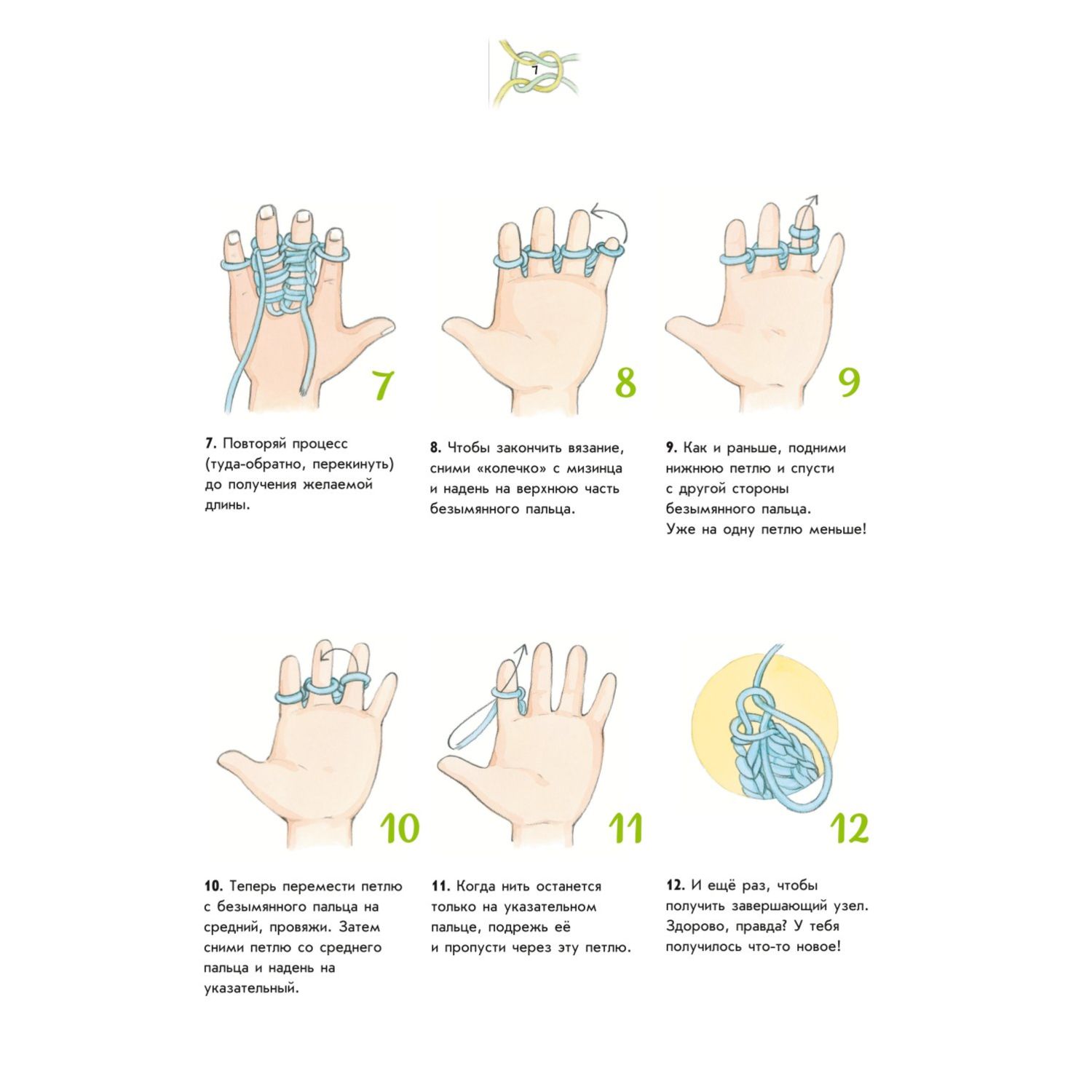 7

7

8

9

7. Повторяй процесс (туда-обратно, перекинуть) до получения желаемой длины.

8. Чтобы закончить вязание, сними «колечко» с мизинца и надень на верхнюю часть безымянного пальца.

9. Как и раньше, подними нижнюю петлю и спусти с другой стороны безымянного пальца. Уже на одну петлю меньше!

10

11

12

10. Теперь перемести петлю с безымянного пальца на средний, провяжи. Затем сними петлю со среднего пальца и надень на указательный.

11. Когда нить останется только на указательном пальце, подрежь её и пропусти через эту петлю.

12. И ещё раз, чтобы получить завершающий узел. Здорово, правда? У тебя получилось что-то новое!