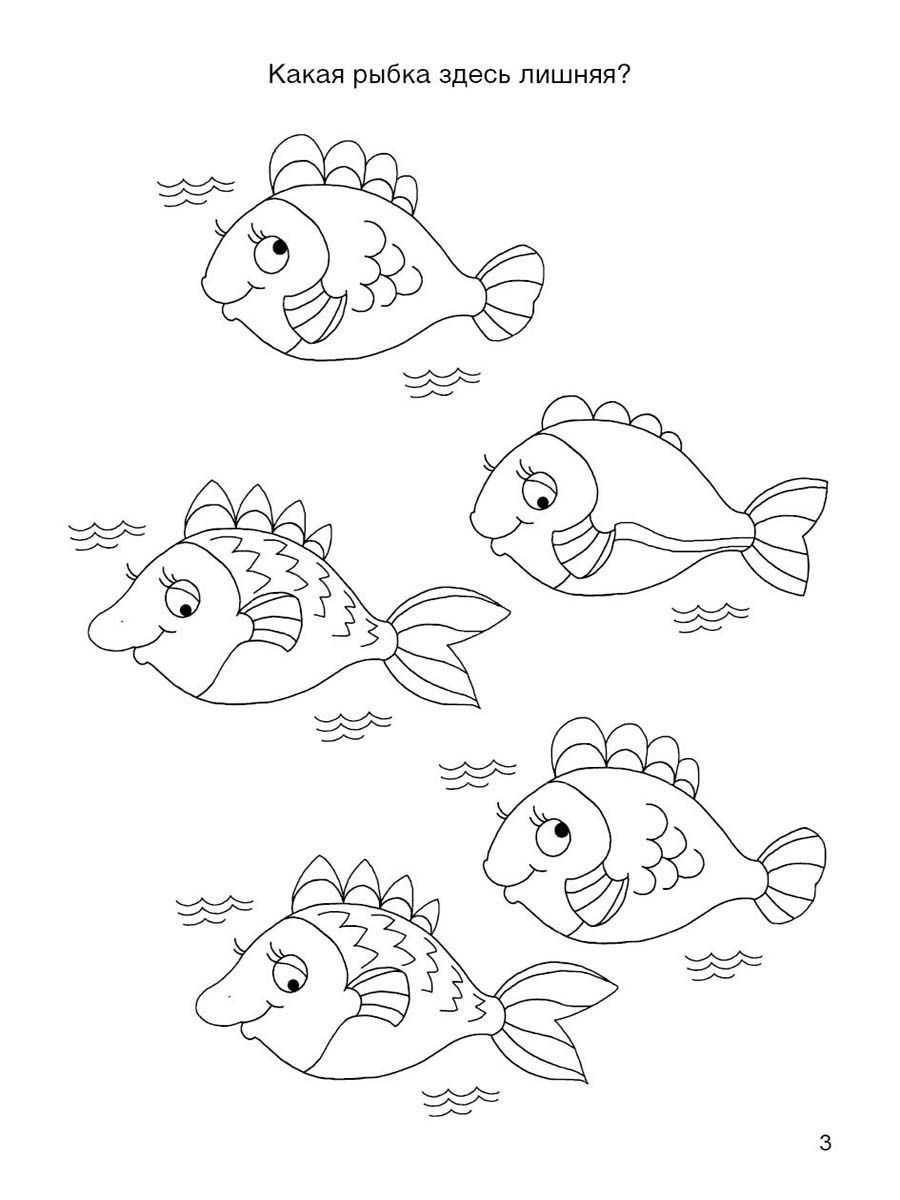 Какая рыбка здесь лишняя?

3