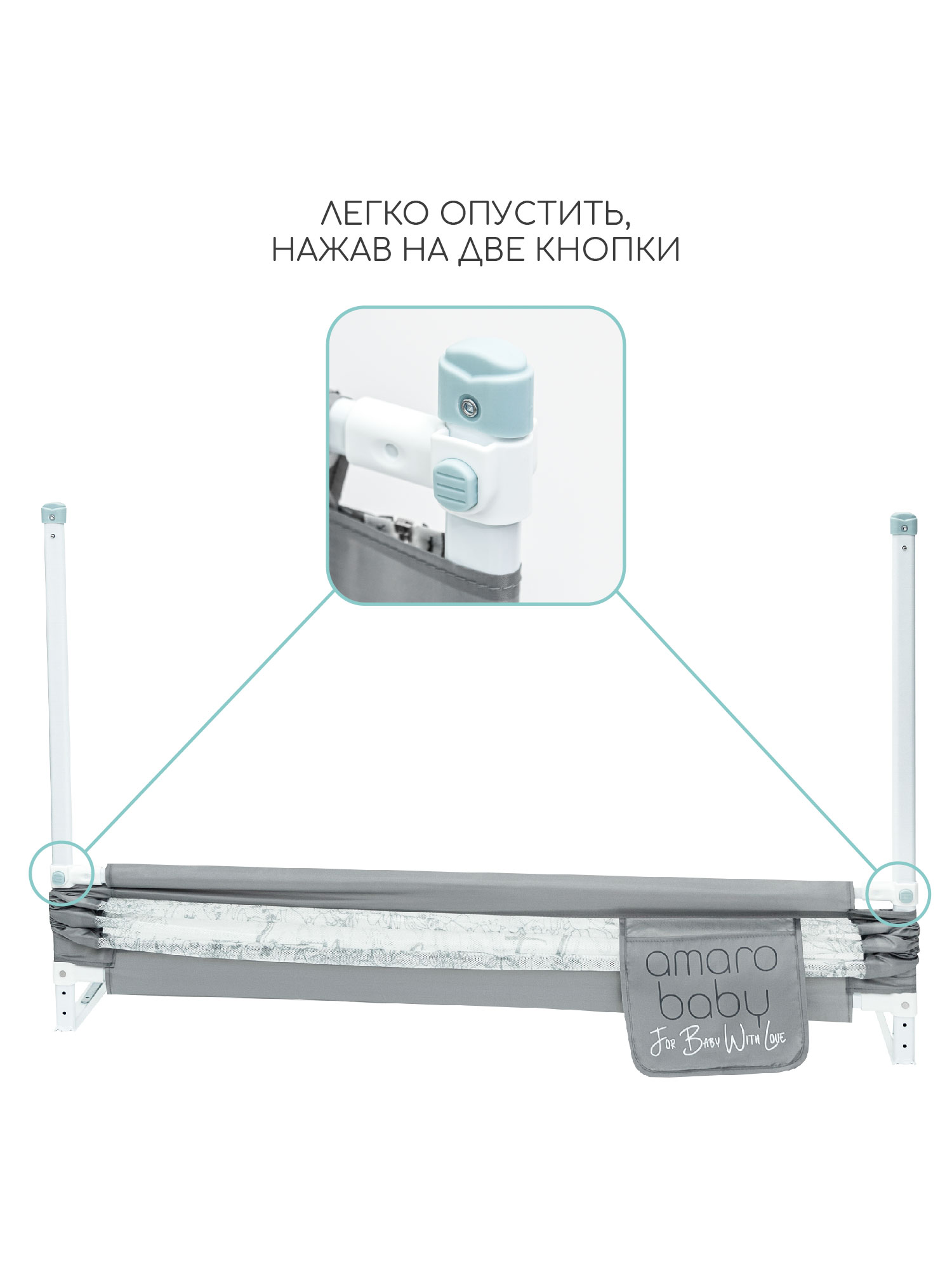 ЛЕГКО ОПУСТИТЬ,
НАЖАВ НА ДВЕ КНОПКИ

amaro
baby
For Baby With Love