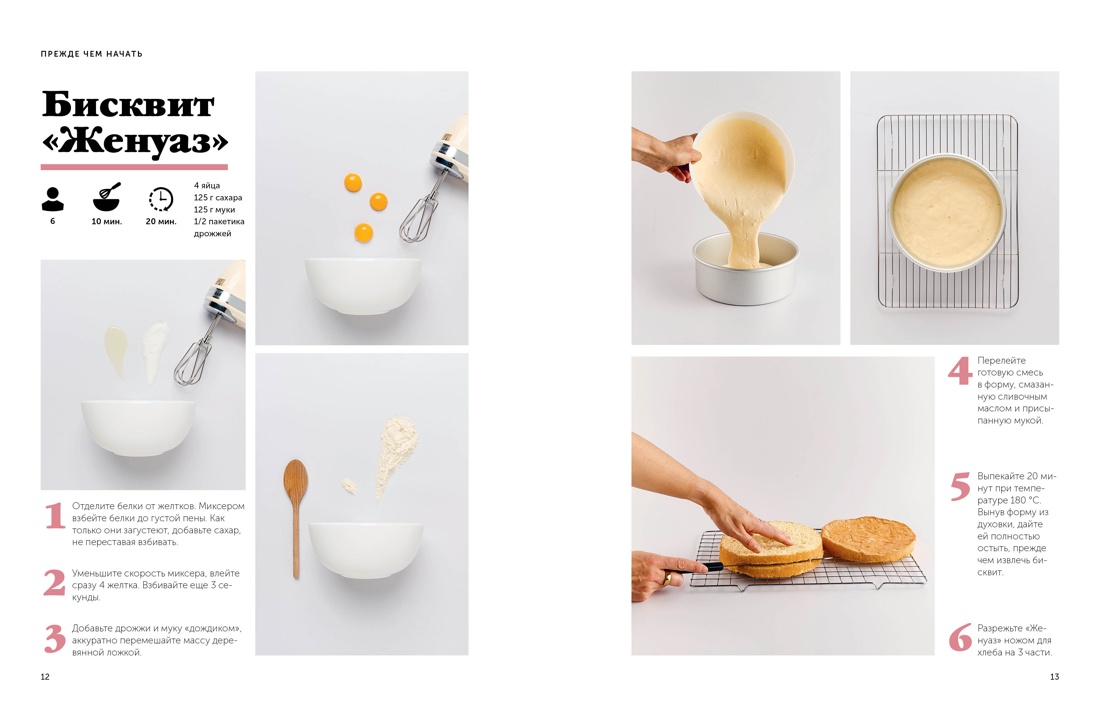 ПРЕЖДЕ ЧЕМ НАЧАТЬ

Бисквит «Женуаз»

6

10 мин.

20 мин.

4 яйца
125 г сахара
125 г муки
1/2 пакетика дрожжей

1 Отделите белки от желтков. Миксером взбейте белки до густой пены. Как только они загустеют, добавьте сахар, не переставая взбивать.

2 Уменьшите скорость миксера, влейте сразу 4 желтка. Взбивайте еще 3 секунды.

3 Добавьте дрожжи и муку «дождиком», аккуратно перемешайте массу деревянной ложкой.

12

4 Перелейте готовую смесь в форму, смазанную сливочным маслом и присыпанную мукой.

5 Выпекайте 20 минут при температуре 180 °C. Вынув форму из духовки, дайте ей полностью остыть, прежде чем извлечь бисквит.

6 Разрежьте «Женуаз» ножом для хлеба на 3 части.

13