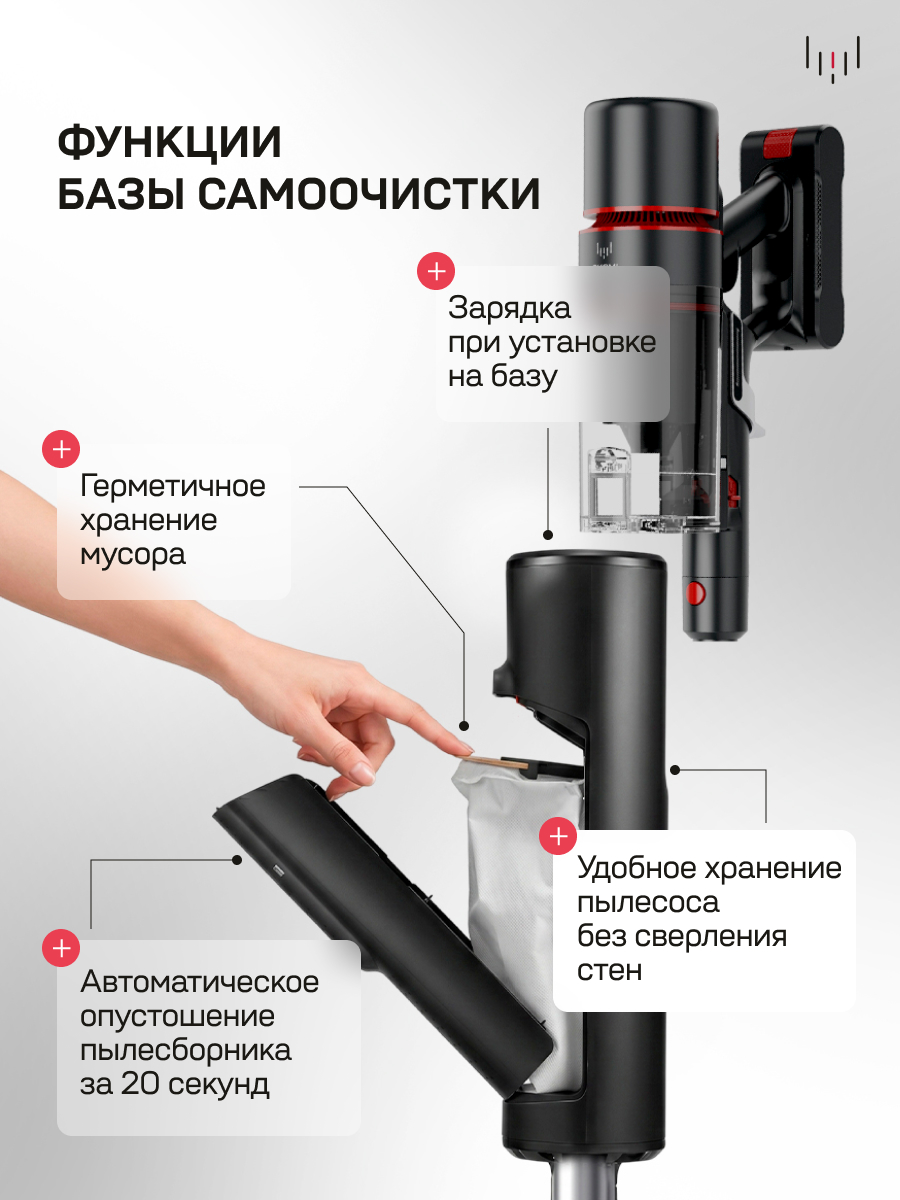 ФУНКЦИИ
БАЗЫ САМООЧИСТКИ

+
Зарядка при установке на базу

+
Герметичное хранение мусора

+
Удобное хранение пылесоса без сверления стен

+
Автоматическое опустошение пылесборника за 20 секунд