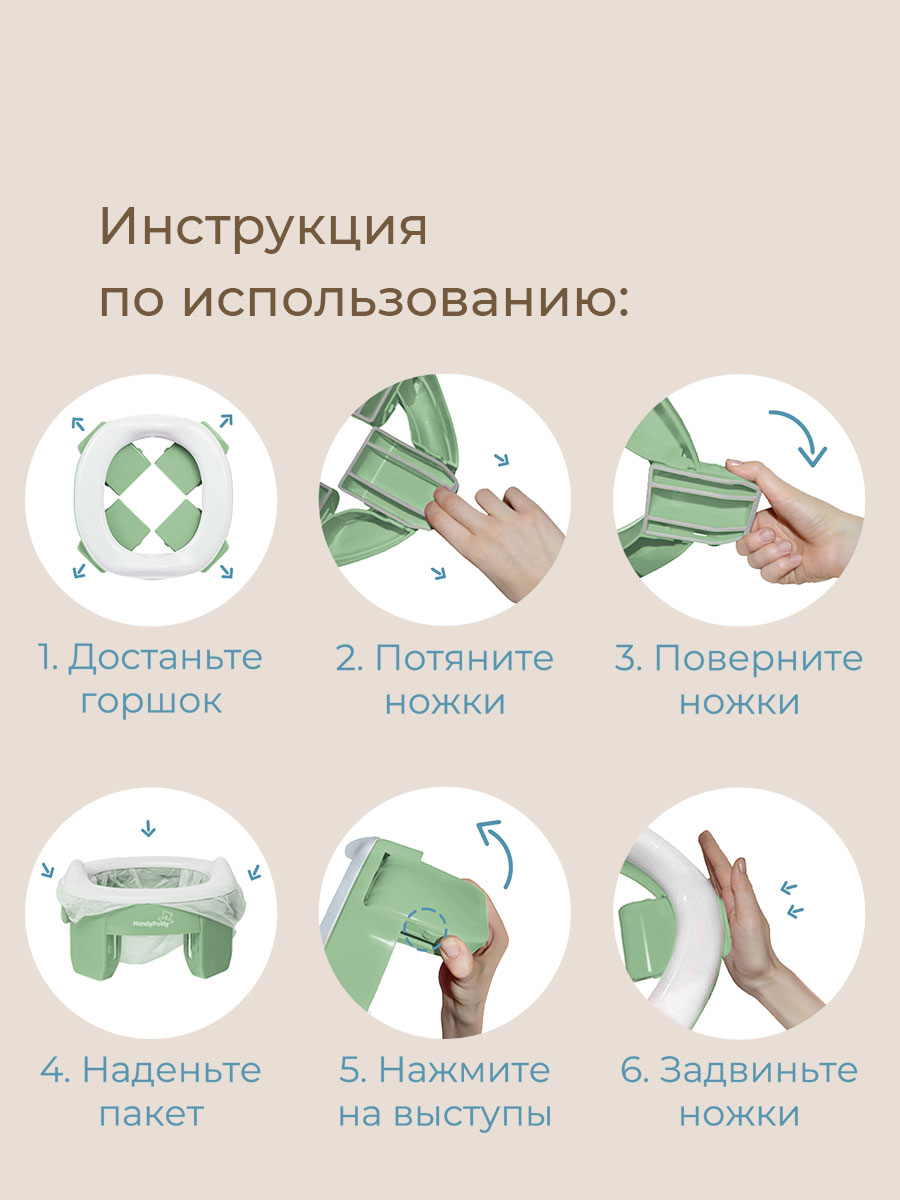 Инструкция по использованию:

1. Достаньте горшок

2. Потяните ножки

3. Поверните ножки

HandyPotty

4. Наденьте пакет

5. Нажмите на выступы

6. Задвиньте ножки