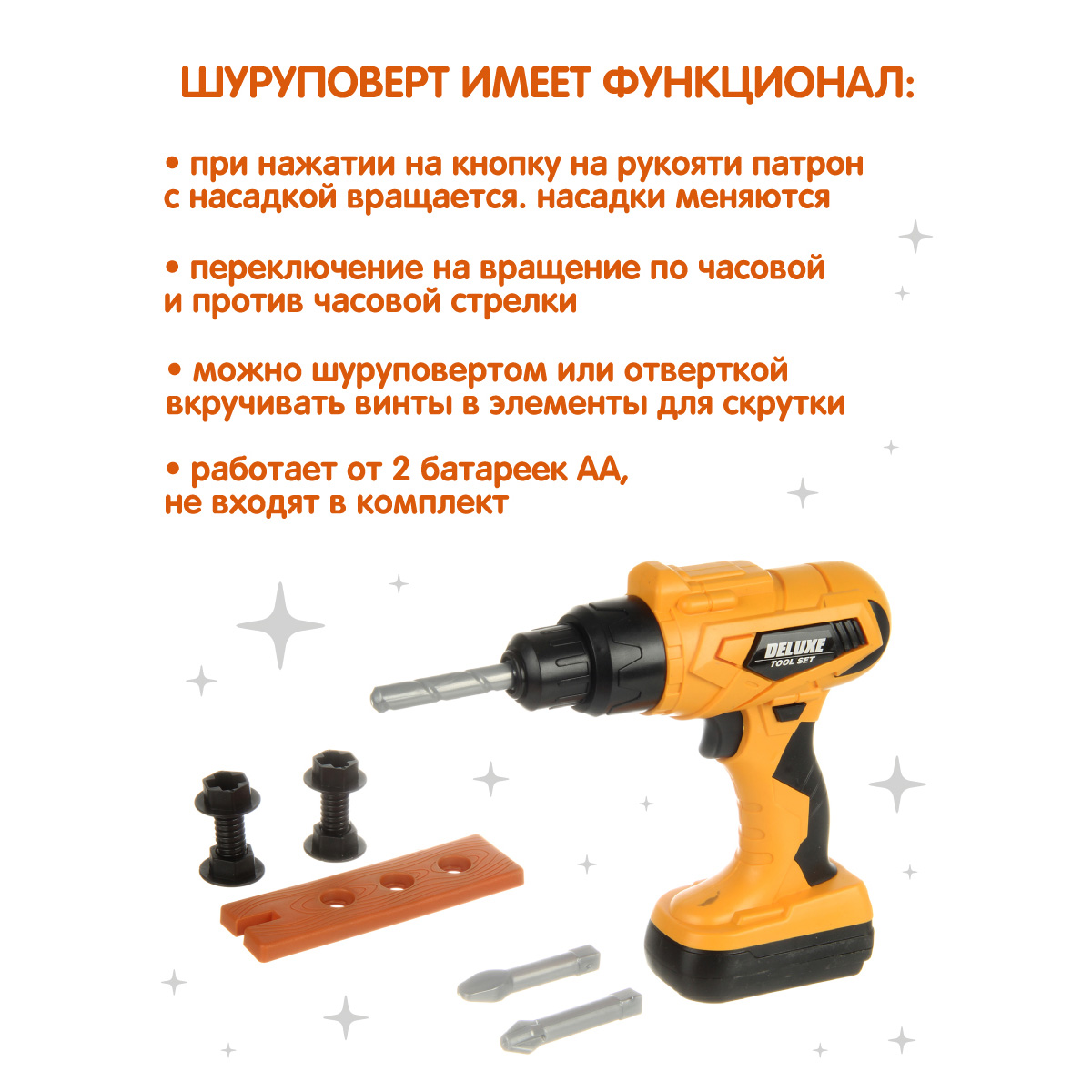 ШУРУПОВЕРТ ИМЕЕТ ФУНКЦИОНАЛ:

• при нажатии на кнопку на рукояти патрон с насадкой вращается. насадки меняются

• переключение на вращение по часовой и против часовой стрелки

• можно шуруповертом или отверткой вкручивать винты в элементы для скрутки

• работает от 2 батареек АА, не входят в комплект

DELUXE
TOOL SET