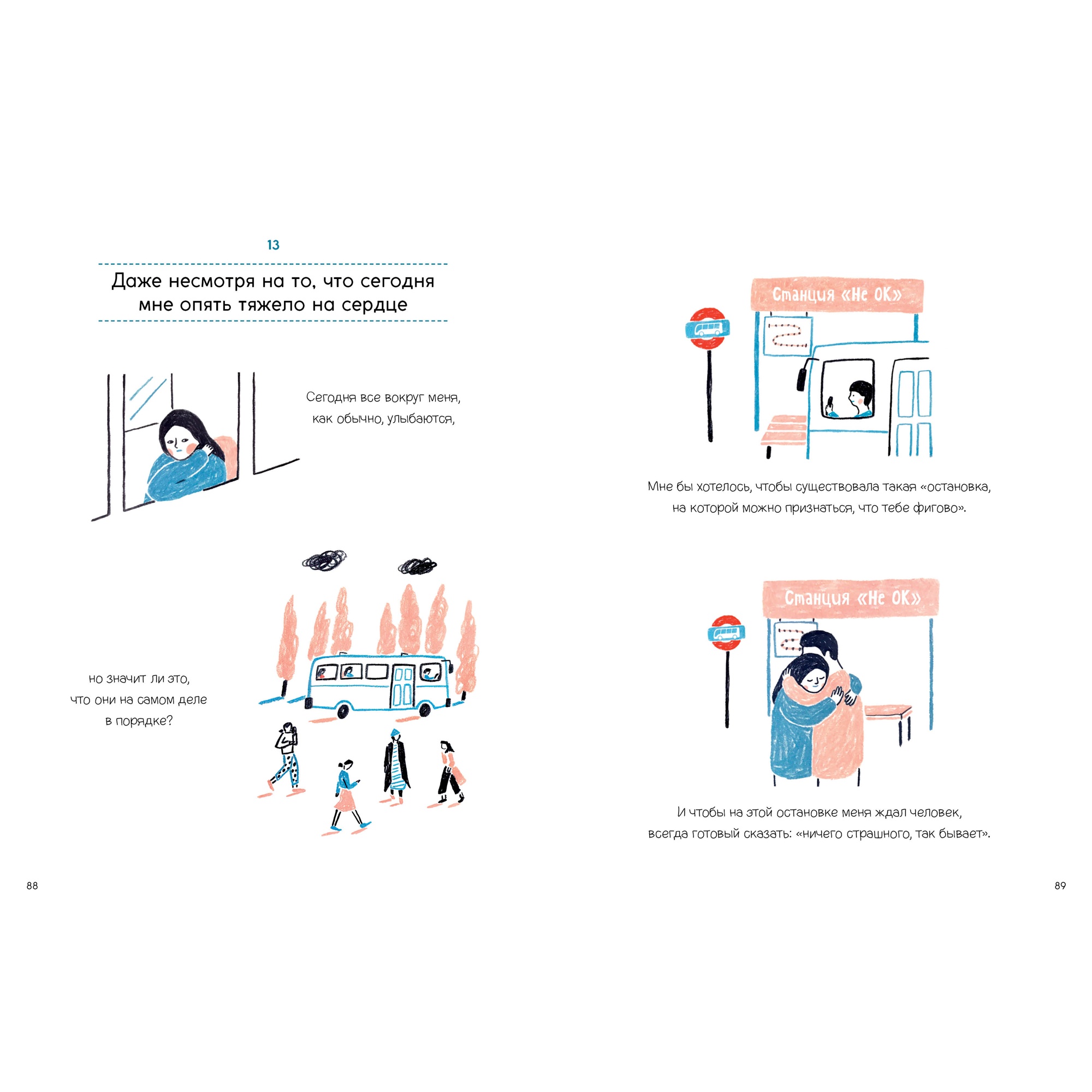 13

Даже несмотря на то, что сегодня мне опять тяжело на сердце

Сегодня все вокруг меня, как обычно, улыбаются,

но значит ли это, что они на самом деле в порядке?

88

Станция «Не ОК»

Мне бы хотелось, чтобы существовала такая «остановка, на которой можно признаться, что тебе фигово».

Станция «Не ОК»

И чтобы на этой остановке меня ждал человек, всегда готовый сказать: «ничего страшного, так бывает».

89