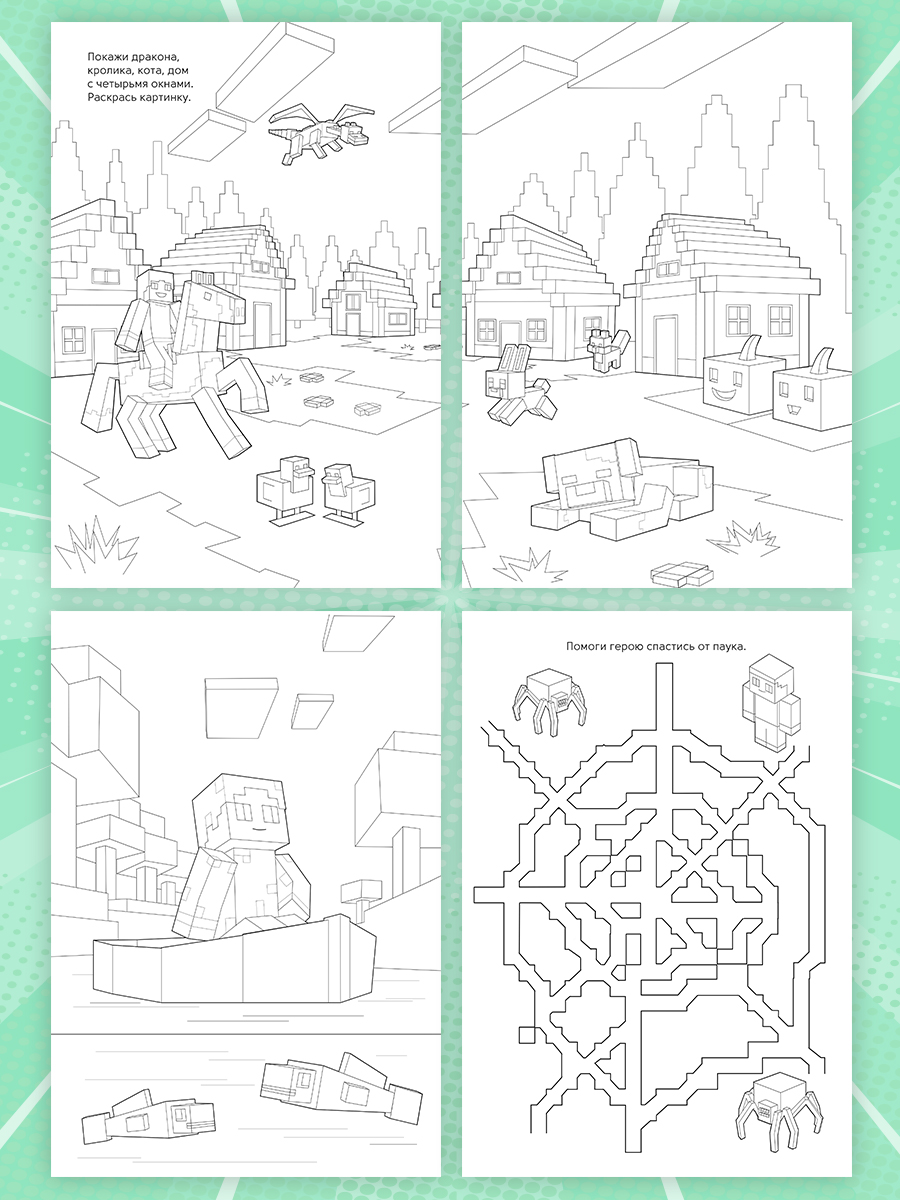 Покажи дракона, кролика, кота, дом с четырьмя окнами. Раскрась картинку.

Помоги герою спастись от паука.