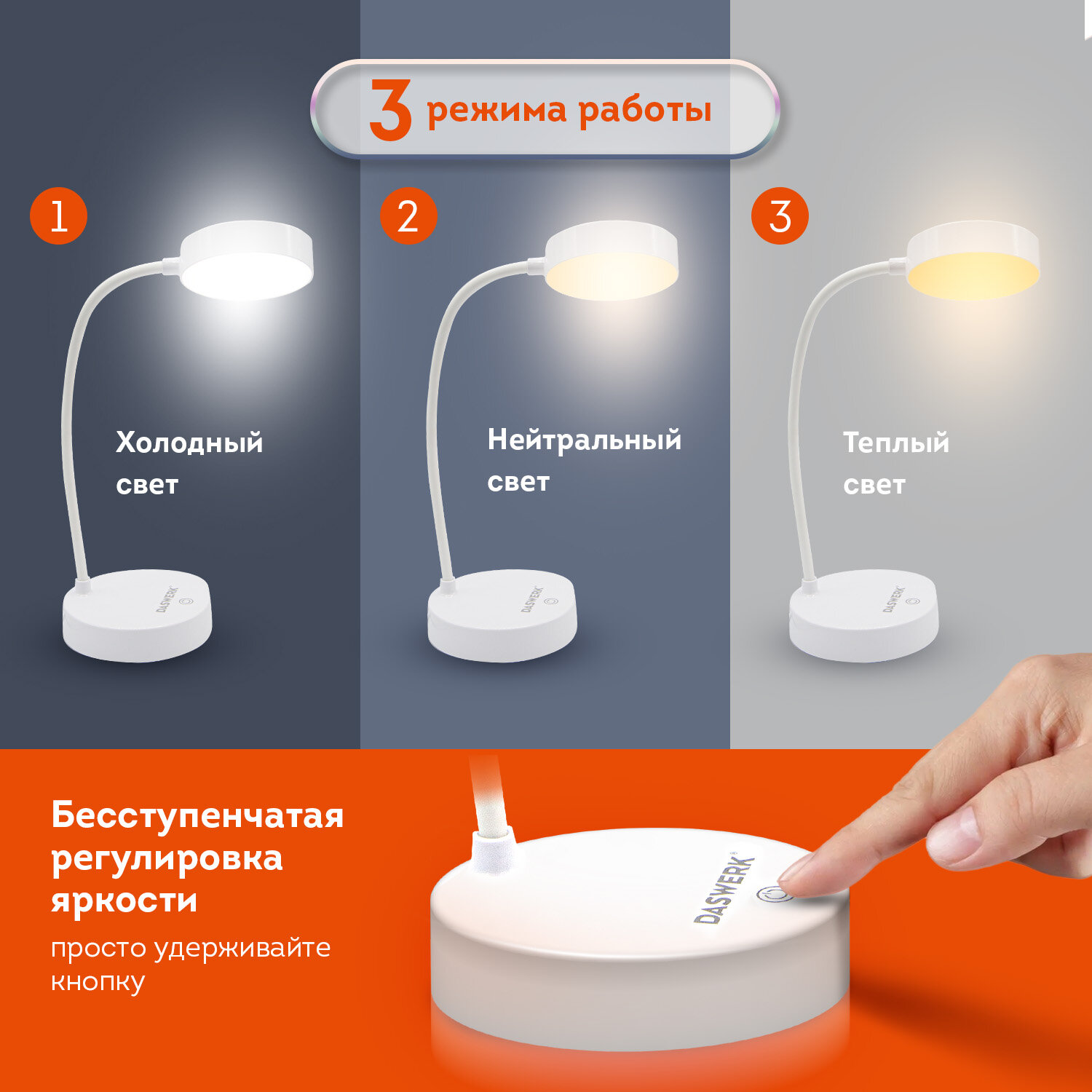 3 режима работы

1

Холодный свет

DASWERK

2

Нейтральный свет

DASWERK

3

Теплый свет

DASWERK

Бесступенчатая регулировка яркости

просто удерживайте кнопку

DASWERK