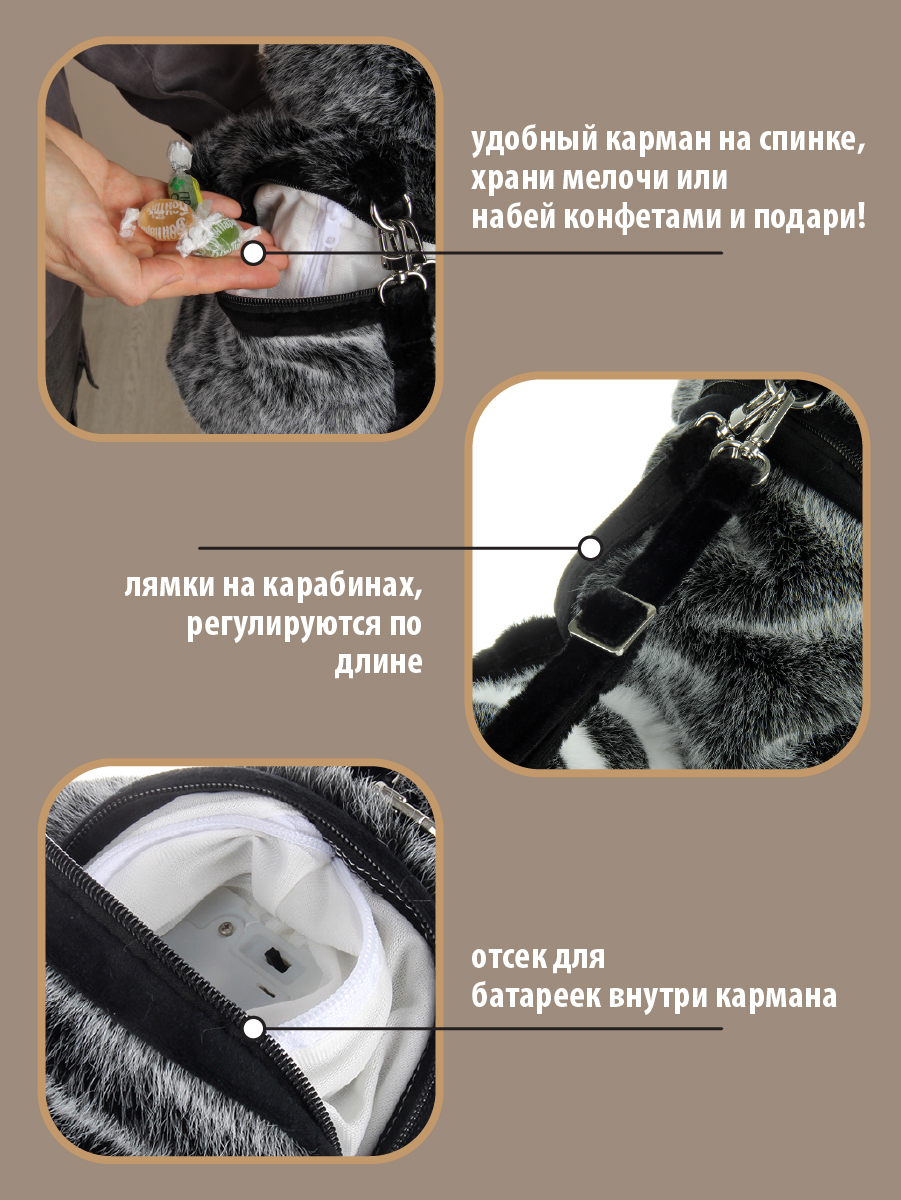 удобный карман на спинке, храни мелочи или набей конфетами и подари!

лямки на карабинах, регулируются по длине

отсек для батареек внутри кармана