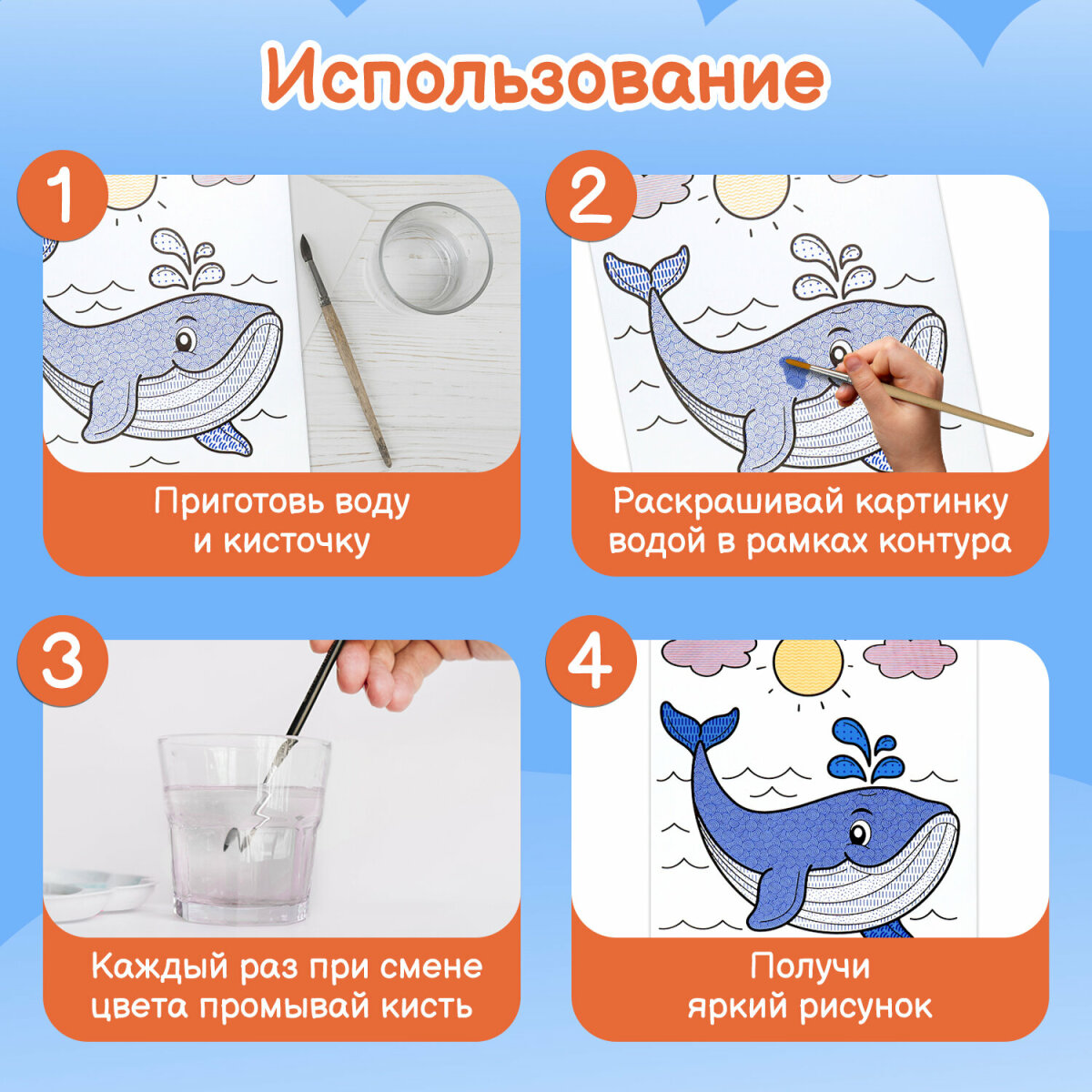 Использование

1

Приготовь воду и кисточку

2

Раскрашивай картинку водой в рамках контура

3

Каждый раз при смене цвета промывай кисть

4

Получи яркий рисунок