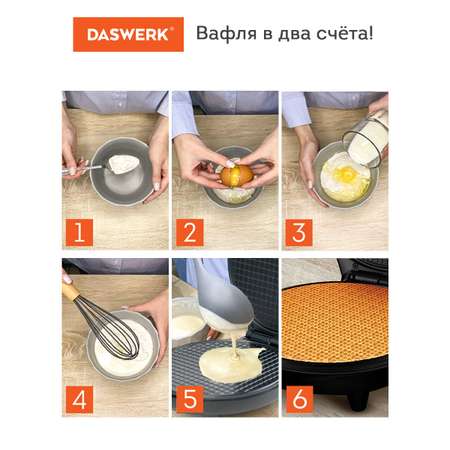 DASWERK®

Вафля в два счёта!

1

2

3

4

5

6