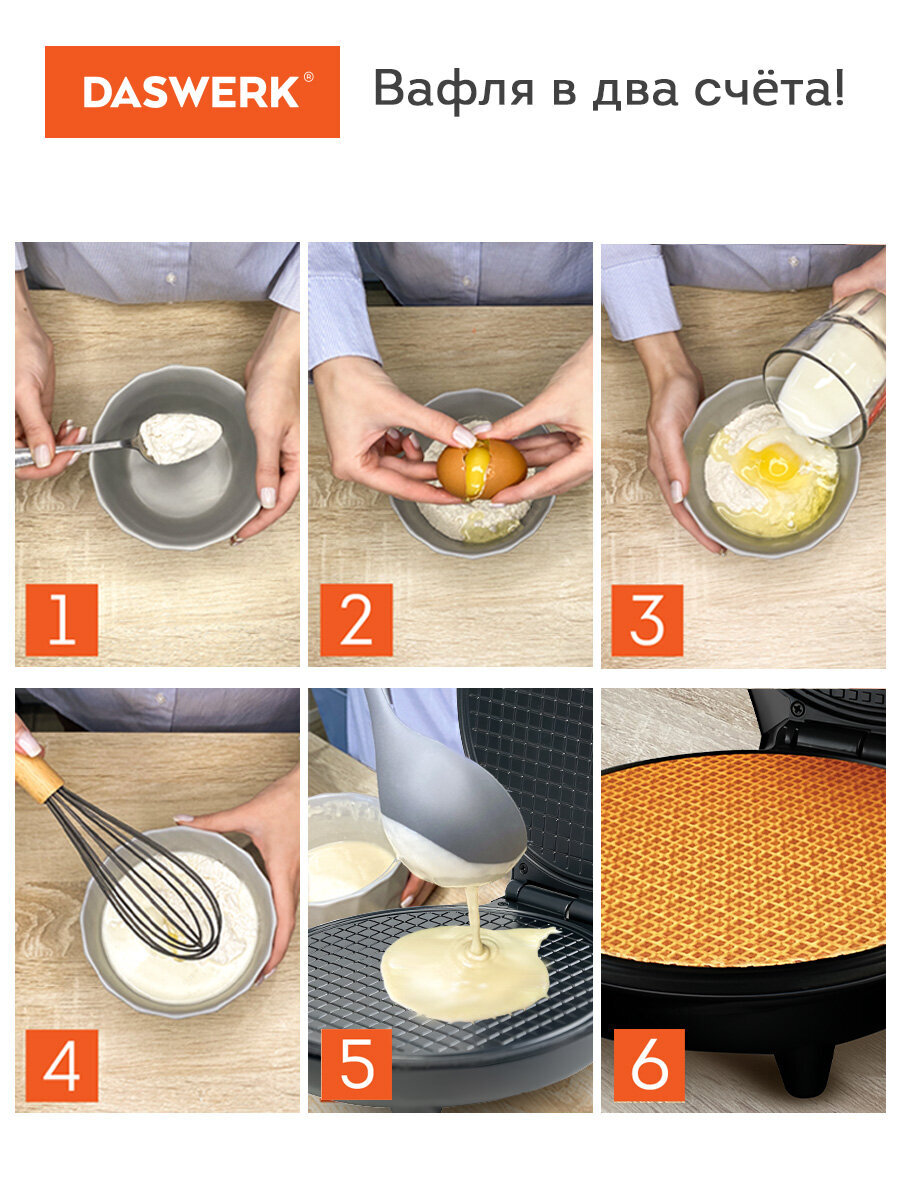 DASWERK®

Вафля в два счёта!

1

2

3

4

5

6