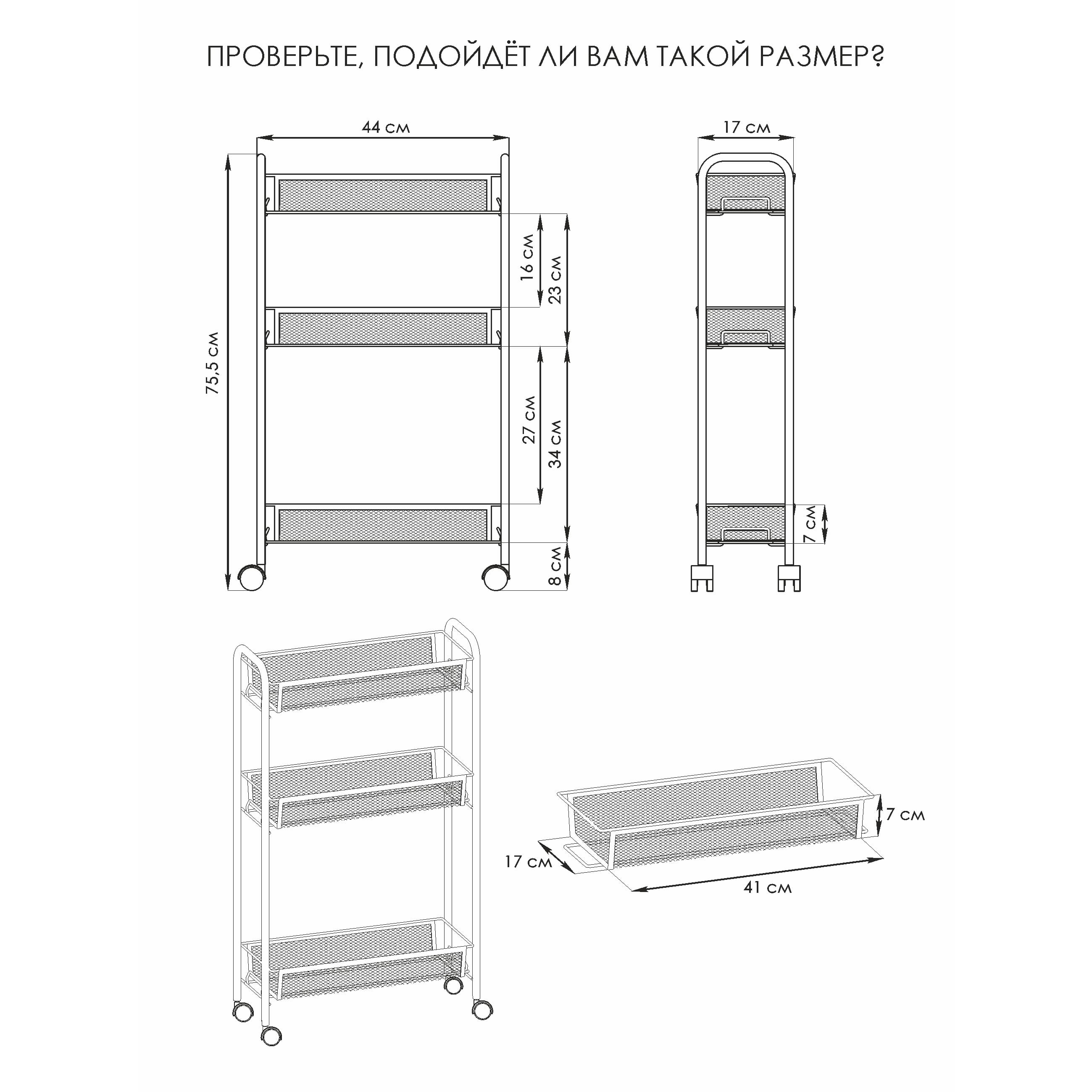 ПРОВЕРЬТЕ, ПОДОЙДЁТ ЛИ ВАМ ТАКОЙ РАЗМЕР?

44 см

75,5 см

16 см

23 см

27 см

34 см

8 см

17 см

7 см

7 см

17 см

41 см