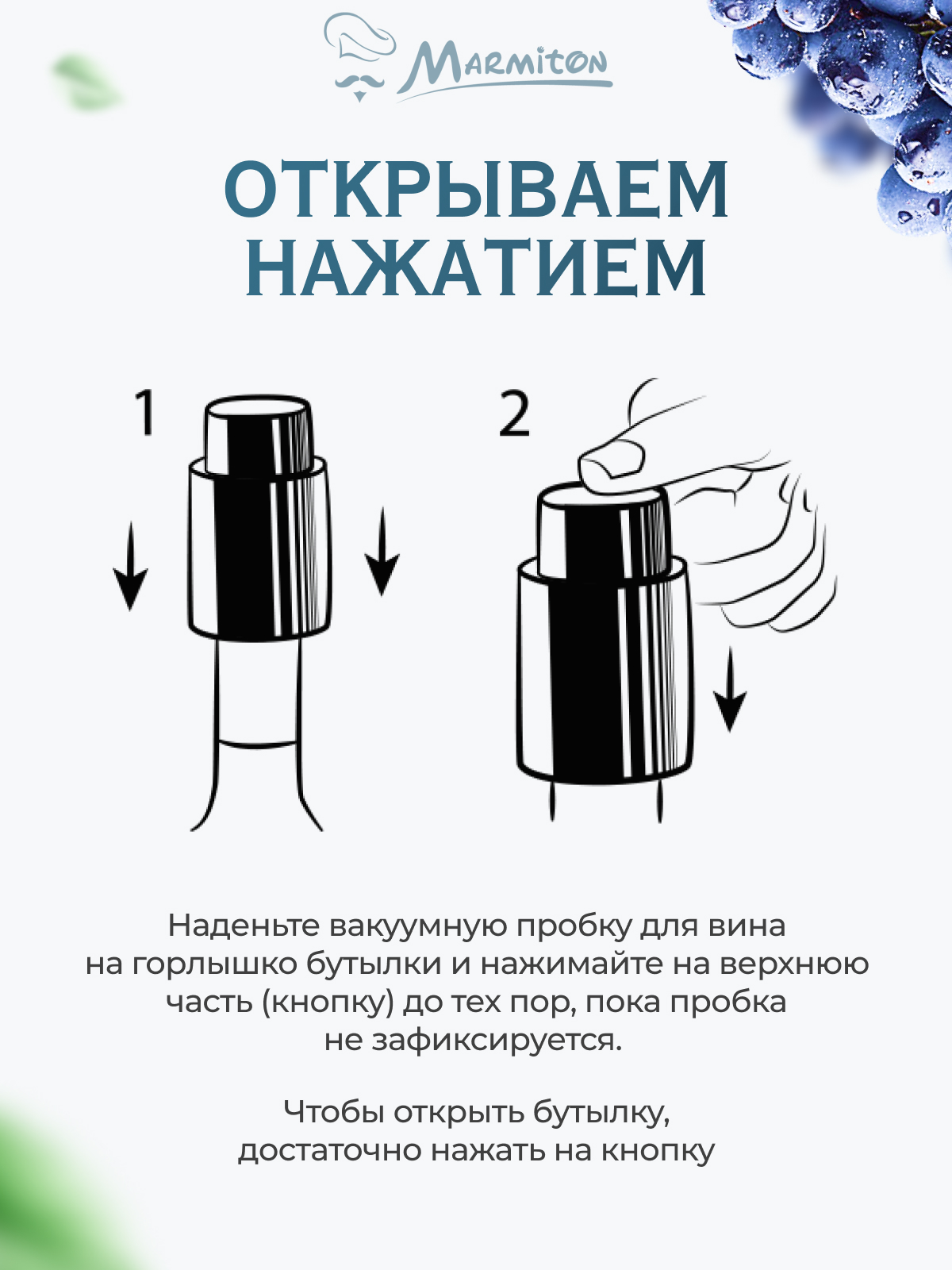 Marmiton

ОТКРЫВАЕМ НАЖАТИЕМ

1

2

Наденьте вакуумную пробку для вина на горлышко бутылки и нажимайте на верхнюю часть (кнопку) до тех пор, пока пробка не зафиксируется.

Чтобы открыть бутылку, достаточно нажать на кнопку