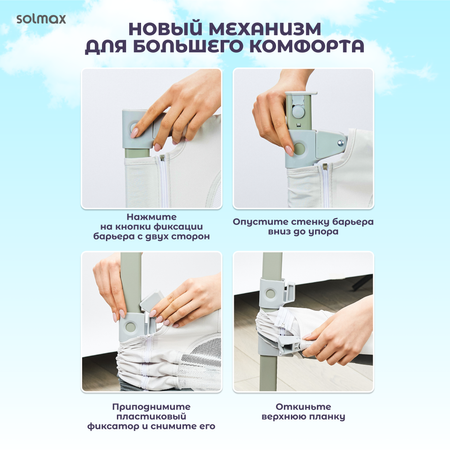 solmax

НОВЫЙ МЕХАНИЗМ ДЛЯ БОЛЬШЕГО КОМФОРТА

Нажмите на кнопки фиксации барьера с двух сторон

Опустите стенку барьера вниз до упора

Приподнимите пластиковый фиксатор и снимите его

Откиньте верхнюю планку