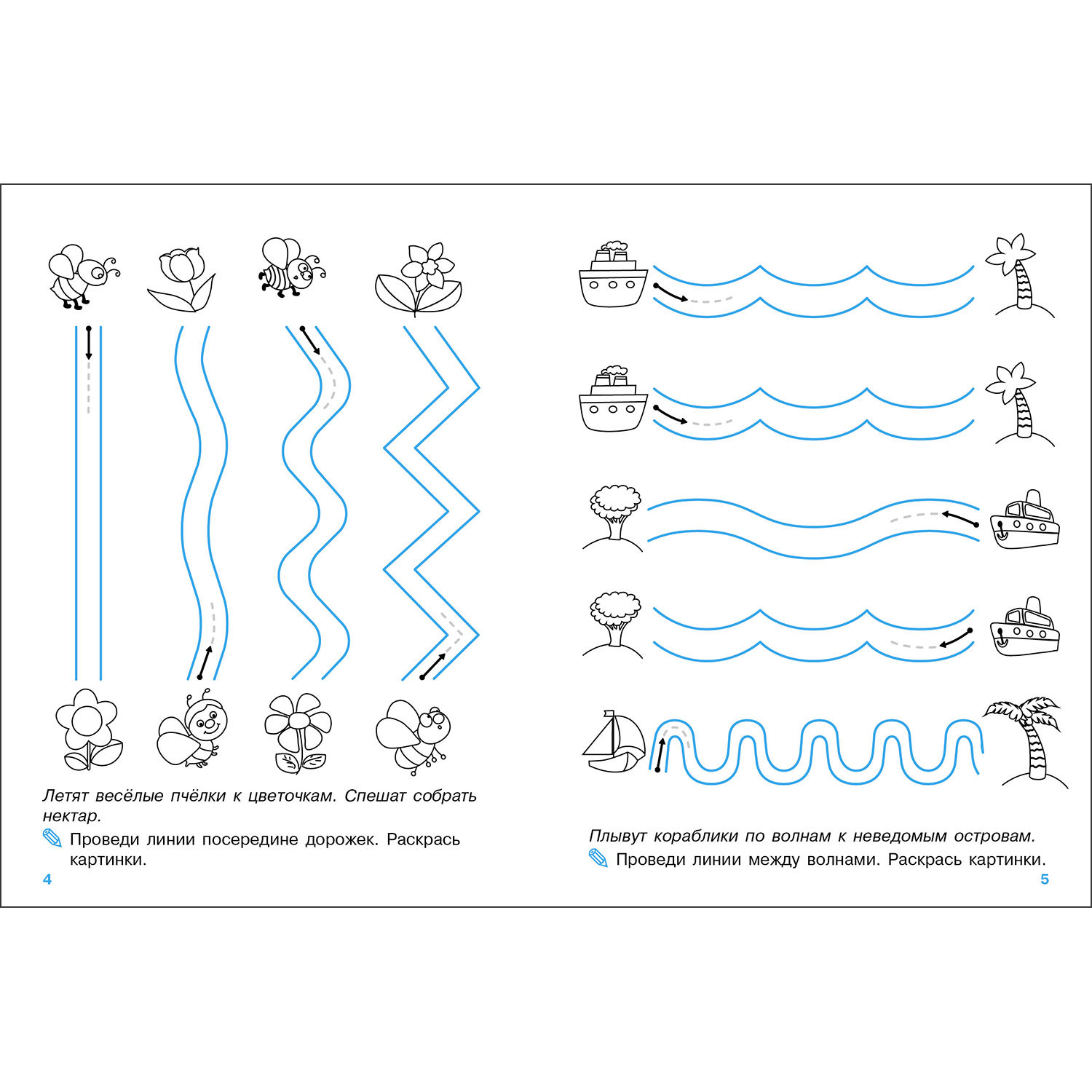 Летят весёлые пчёлки к цветочкам. Спешат собрать нектар.

Проведи линии посередине дорожек. Раскрась картинки.

4

Плывут кораблики по волнам к неведомым островам.

Проведи линии между волнами. Раскрась картинки.

5