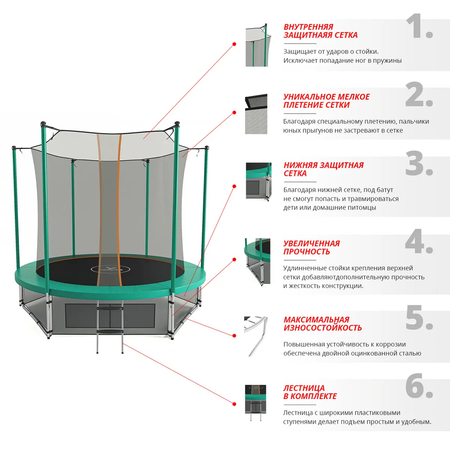 ВНУТРЕННЯЯ ЗАЩИТНАЯЯ СЕТКА

1.

Защищает от ударов о стойки. Исключает попадание ног в пружины

УНИКАЛЬНОЕ МЕЛКОЕ ПЛЕТЕНИЕ СЕТКИ

2.

Благодаря специальному плетению, пальчики юных прыгунов не застревают в сетке

НИЖНЯЯ ЗАЩИТНАЯ СЕТКА

3.

Благодаря нижней сетке, под батут не смогут попасть и травмироваться дети или домашние питомцы

УВЕЛИЧЕННАЯ ПРОЧНОСТЬ

4.

Удлиненные стойки крепления верхней сетки добавляютдополнительную прочность и жесткость конструкции.

МАКСИМАЛЬНАЯ ИЗНОСОСТОЙКОСТЬ

5.

Повышенная устойчивость к коррозии обеспечена двойной оцинкованной сталью

ЛЕСТНИЦА В КОМПЛЕКТЕ

6.

Лестница с широкими пластиковыми ступенями делает подъем простым и удобным.