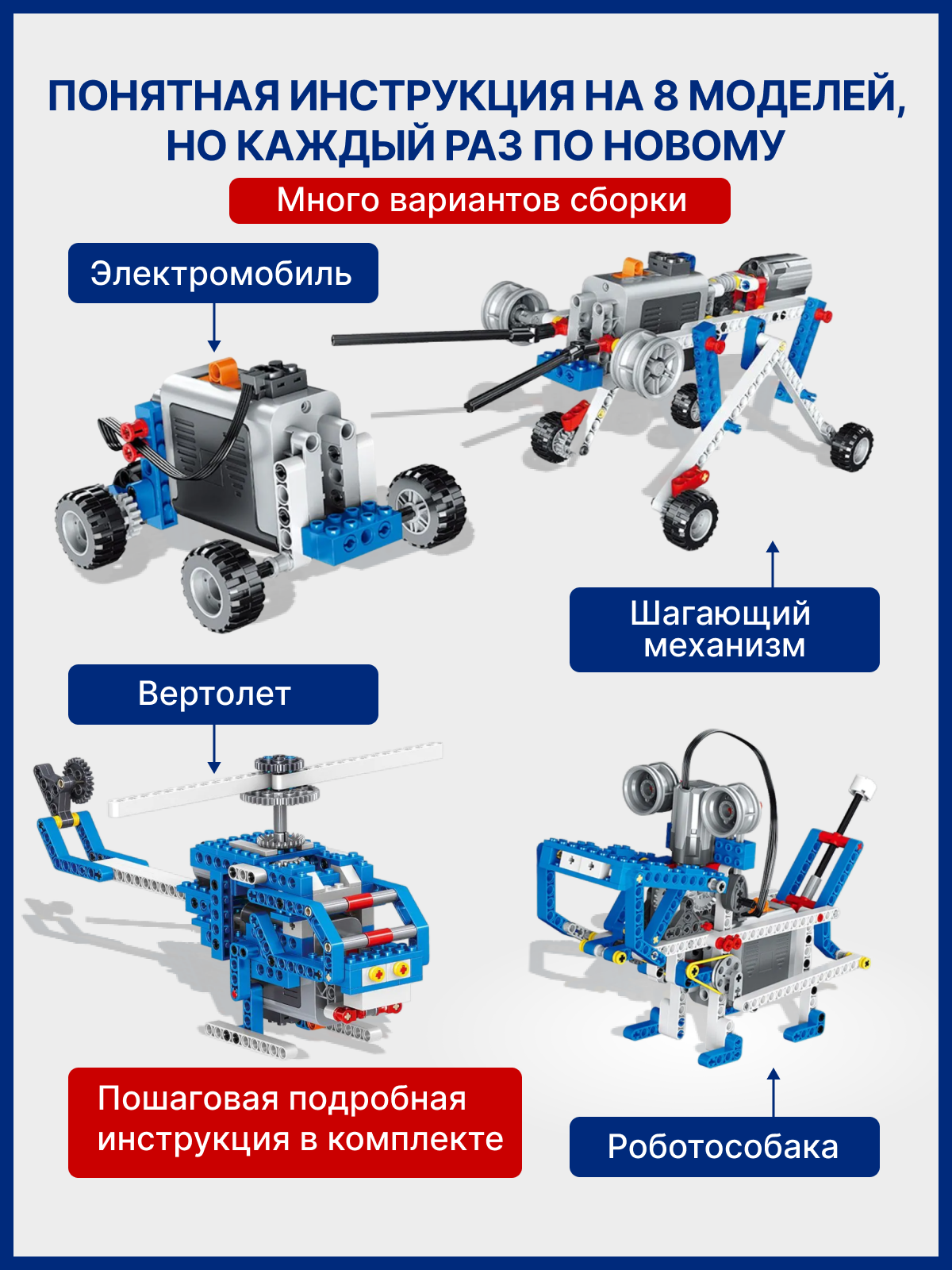 ПОНЯТНАЯ ИНСТРУКЦИЯ НА 8 МОДЕЛЕЙ, НО КАЖДЫЙ РАЗ ПО НОВОМУ

Много вариантов сборки

Электромобиль

Шагающий механизм

Вертолет

Пошаговая подробная инструкция в комплекте

Роботособака